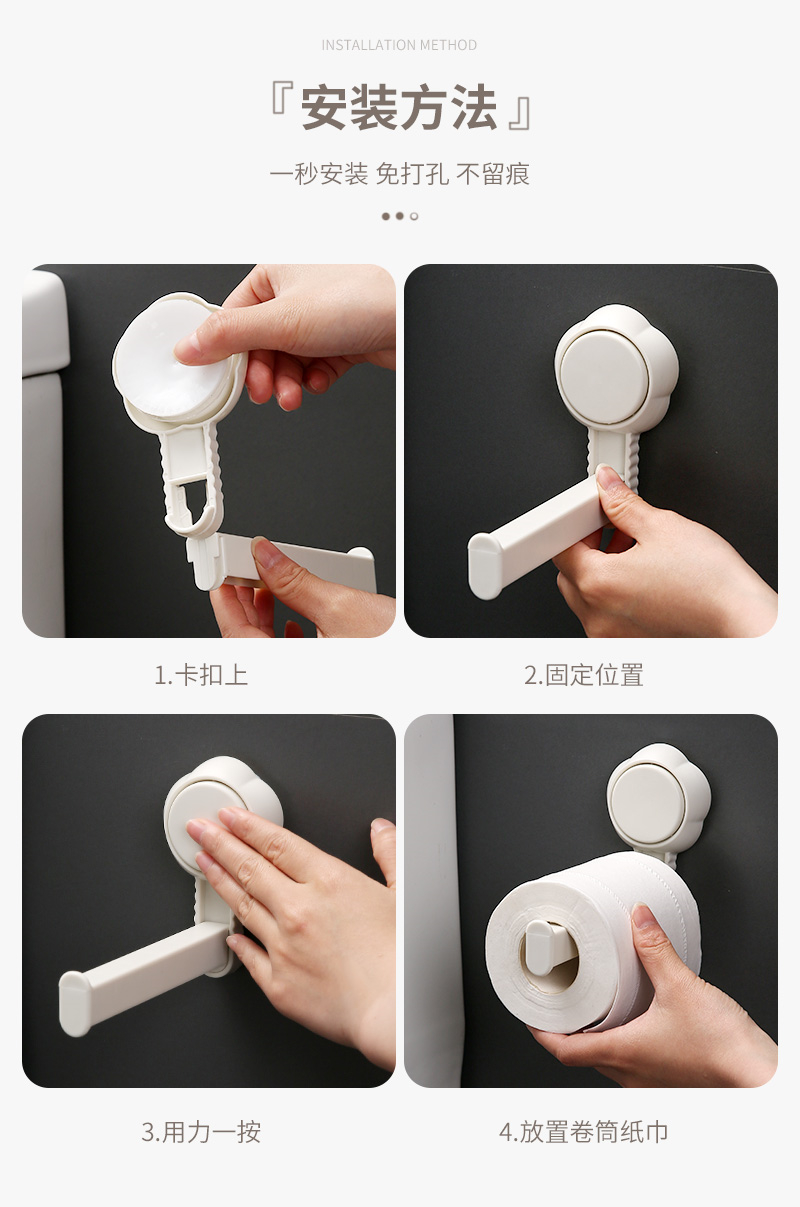 INSTALLATION METHOD

『安装方法』

一秒安装 免打孔 不留痕

1.卡扣上

2.固定位置

3.用力一按

4.放置卷筒纸巾