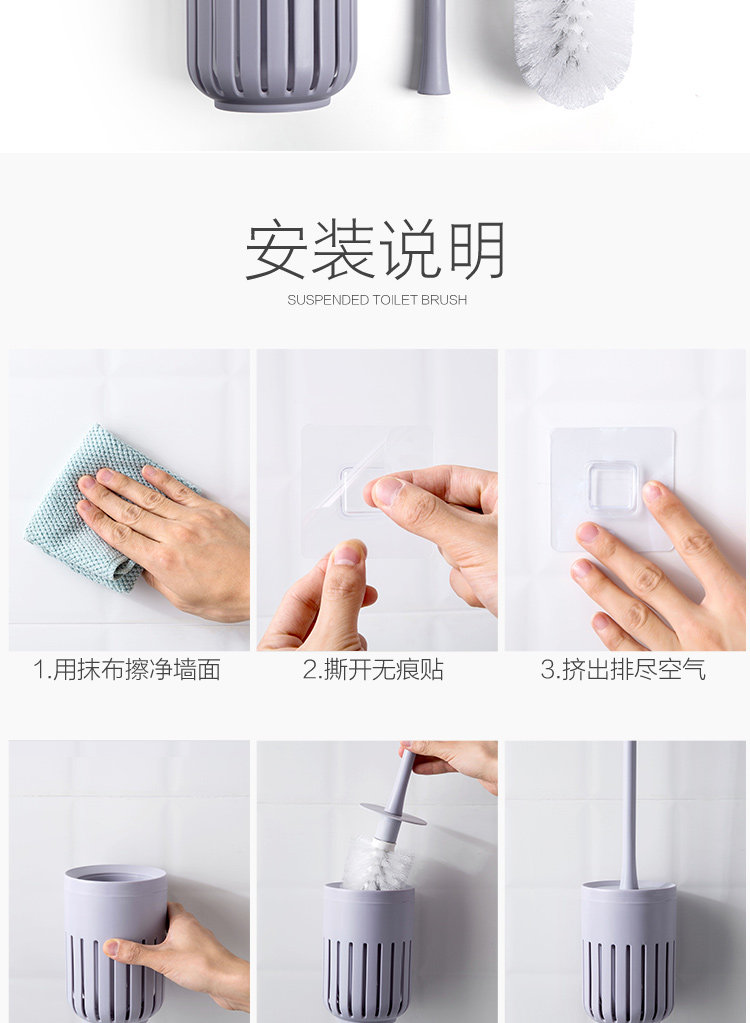 安装说明

SUSPENDED TOILET BRUSH

1.用抹布擦净墙面

2.撕开无痕贴

3.挤出排尽空气