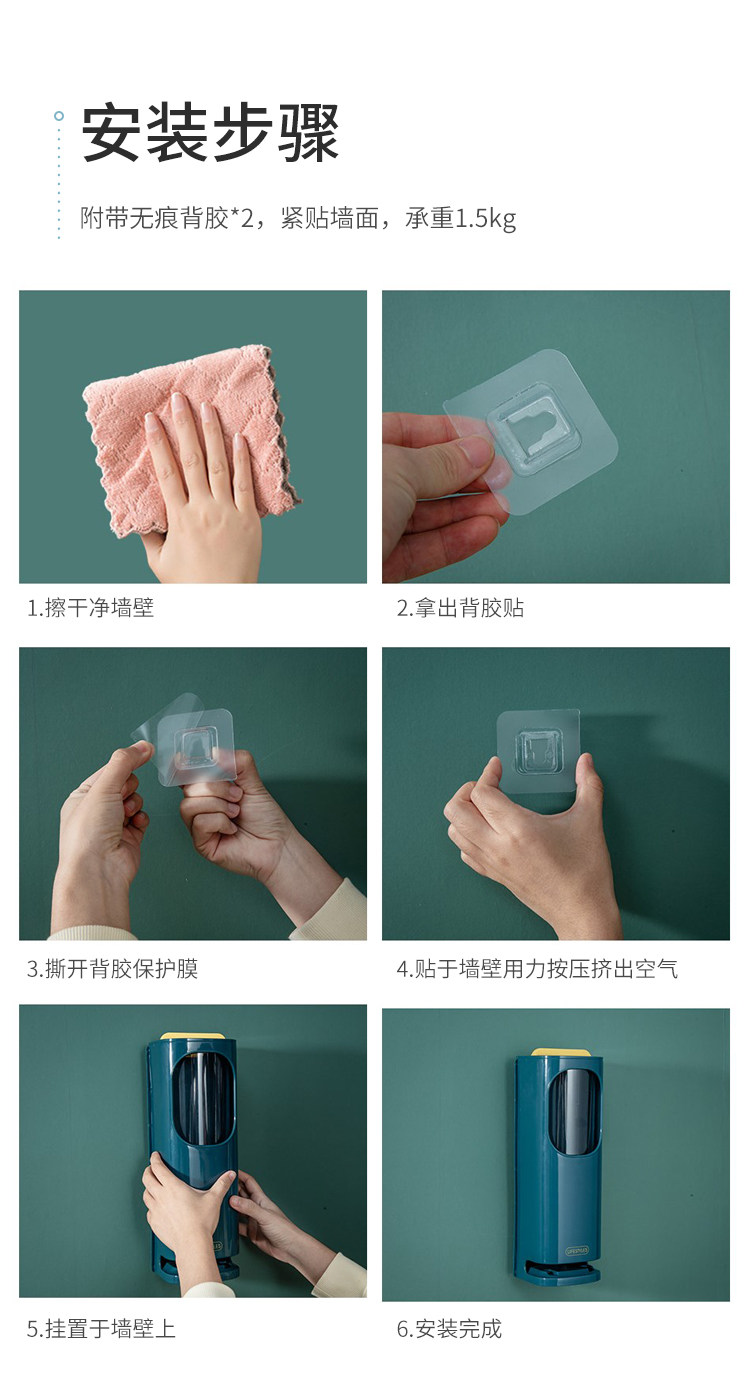 安装步骤

附带无痕背胶*2，紧贴墙面，承重1.5kg

1.擦干净墙壁

2.拿出背胶贴

3.撕开背胶保护膜

4.贴于墙壁用力按压挤出空气

5.挂置于墙壁上

6.安装完成