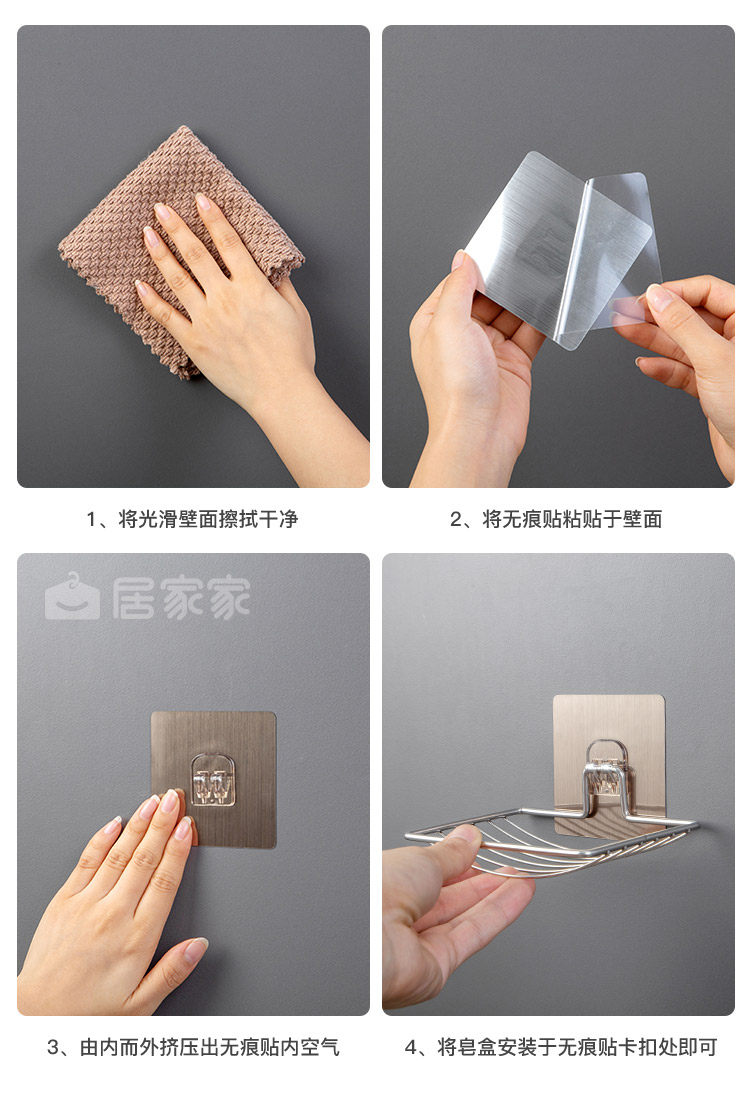 1、将光滑壁面擦拭干净

2、将无痕贴粘贴于壁面

居家家

3、由内而外挤压出无痕贴内空气

4、将皂盒安装于无痕贴卡扣处即可