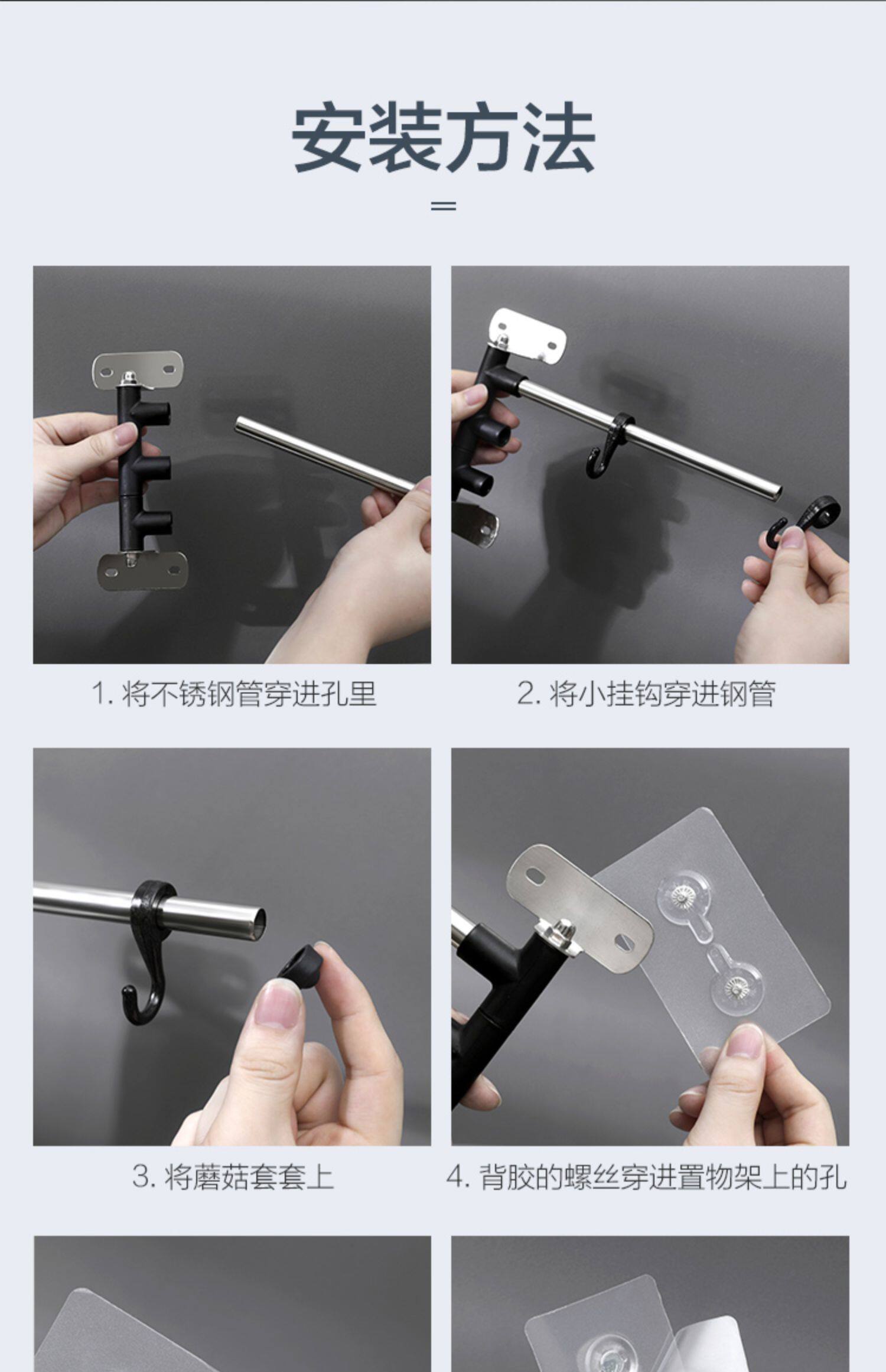 安装方法

1. 将不锈钢管穿进孔里

2. 将小挂钩穿进钢管

3. 将蘑菇套套上

4. 背胶的螺丝穿进置物架上的孔