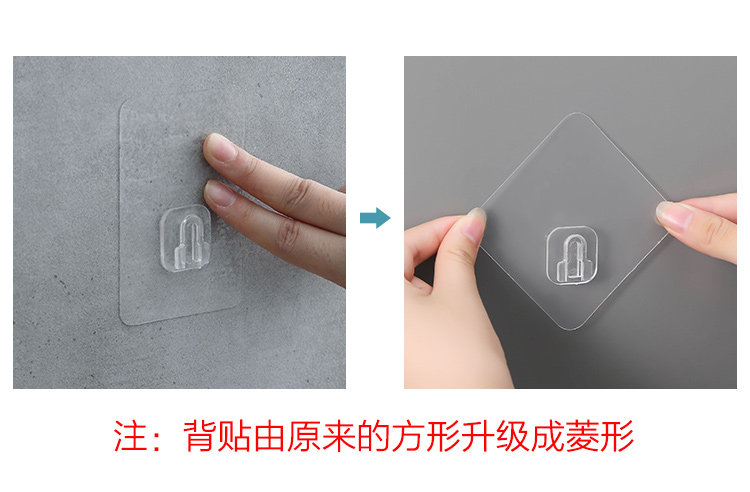 注：背贴由原来的方形升级成菱形