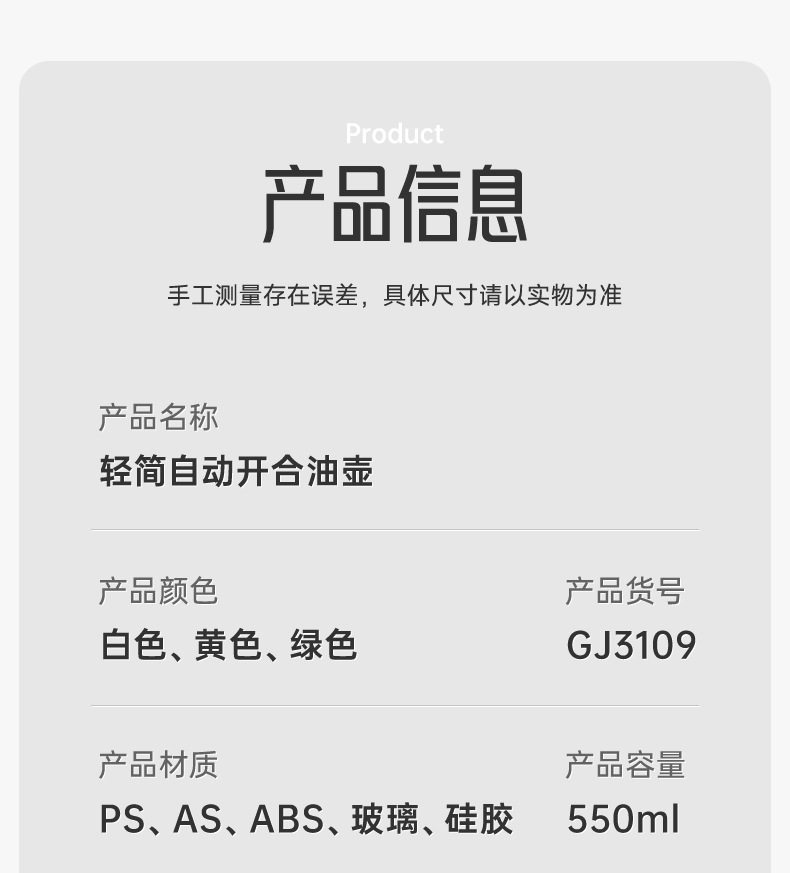 Product

产品信息

手工测量存在误差，具体尺寸请以实物为准

产品名称
轻简自动开合油壶

产品颜色
白色、黄色、绿色

产品货号
GJ3109

产品材质
PS、AS、ABS、玻璃、硅胶

产品容量
550ml