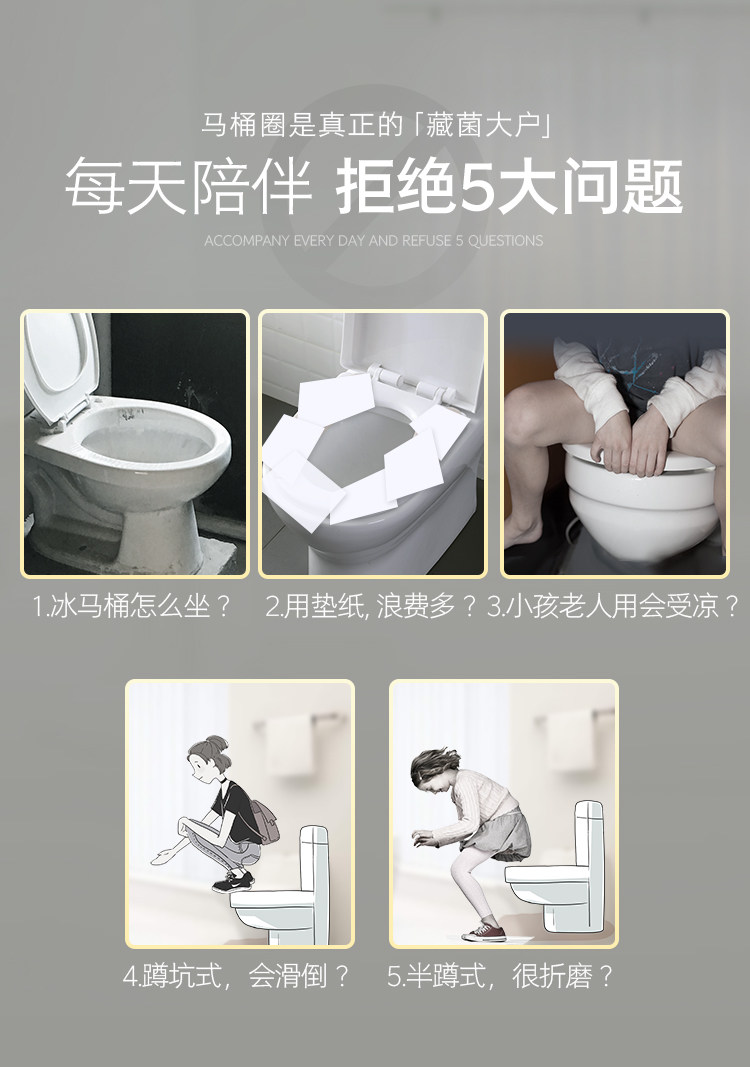 马桶圈是真正的「藏菌大户」
每天陪伴 拒绝5大问题
ACCOMPANY EVERY DAY AND REFUSE 5 QUESTIONS

1.冰马桶怎么坐？ 2.用垫纸, 浪费多？ 3.小孩老人用会受凉？

4.蹲坑式，会滑倒？ 5.半蹲式，很折磨？