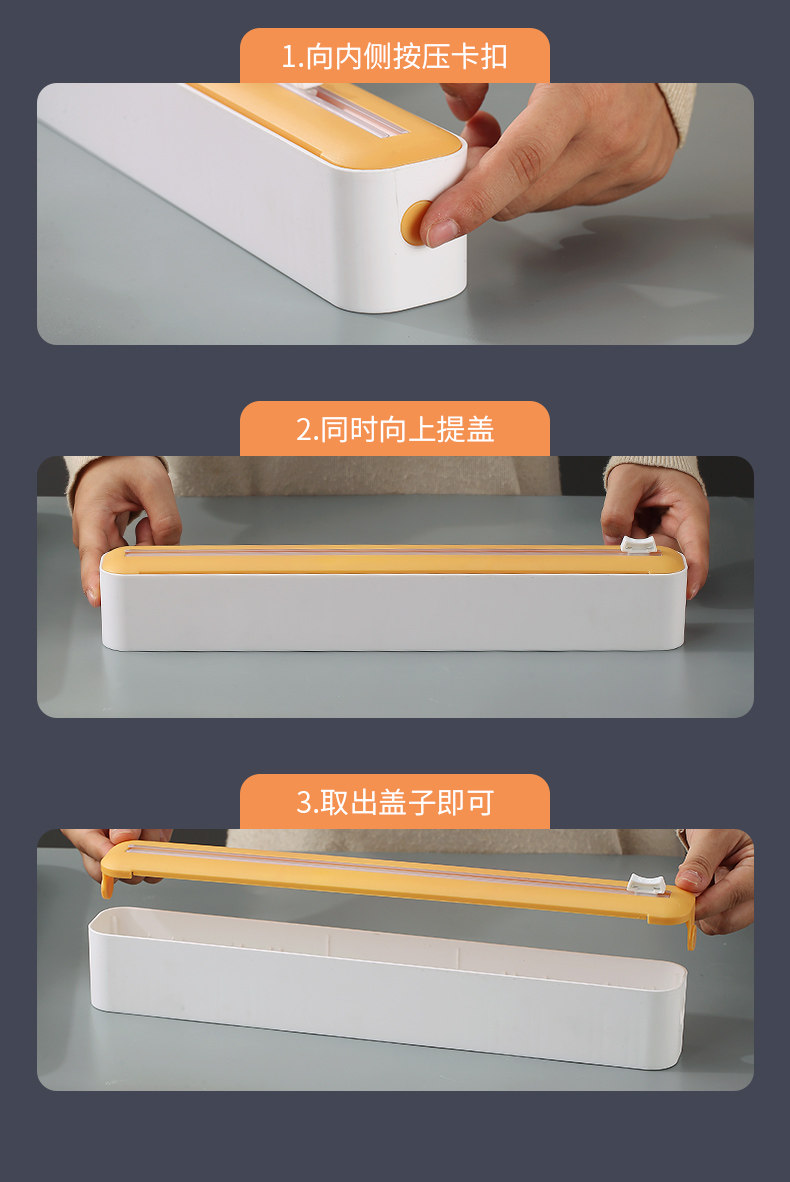 1.向内侧按压卡扣

2.同时向上提盖

3.取出盖子即可