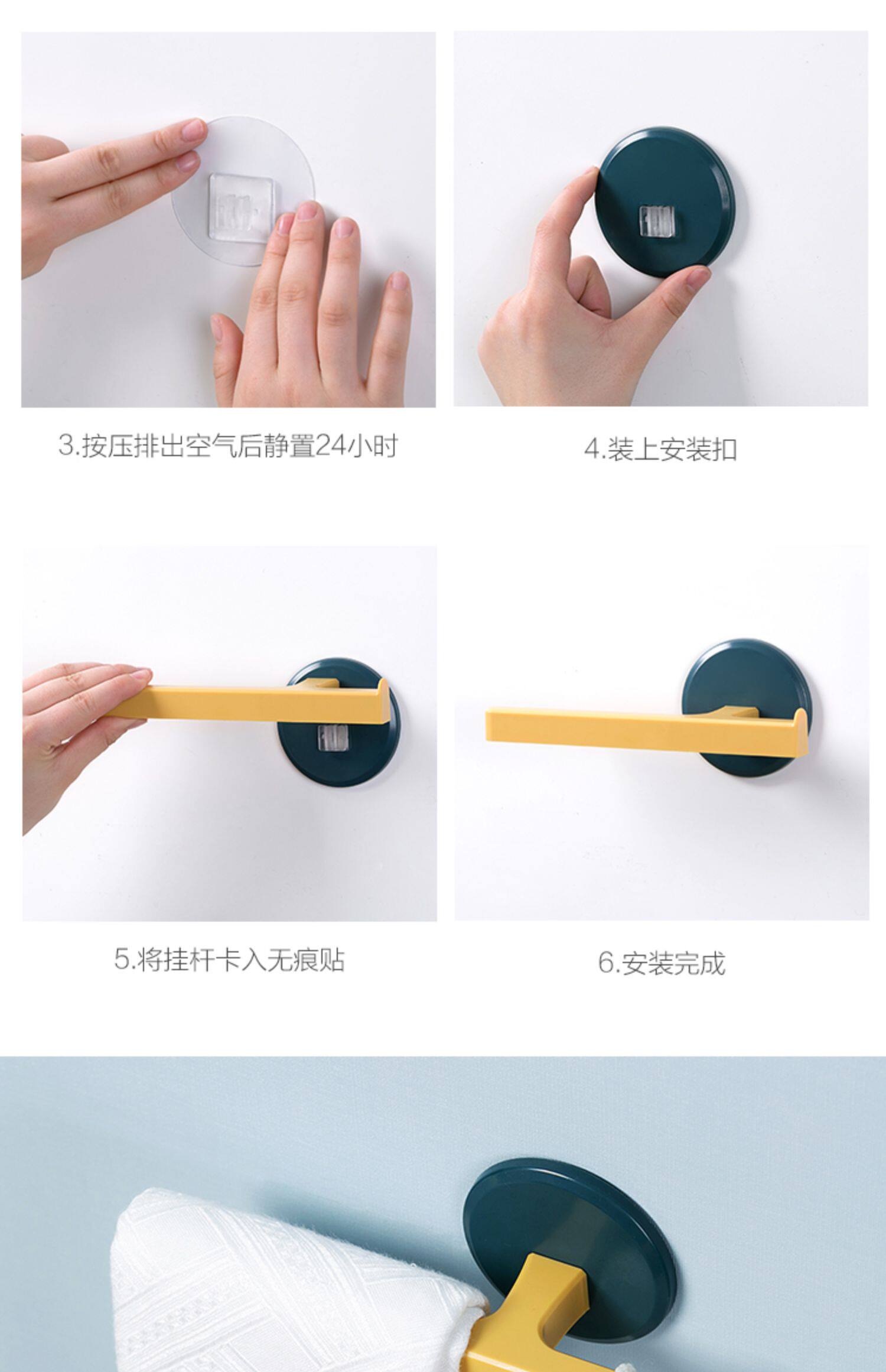 3.按压排出空气后静置24小时

4.装上安装扣

5.将挂杆卡入无痕贴

6.安装完成