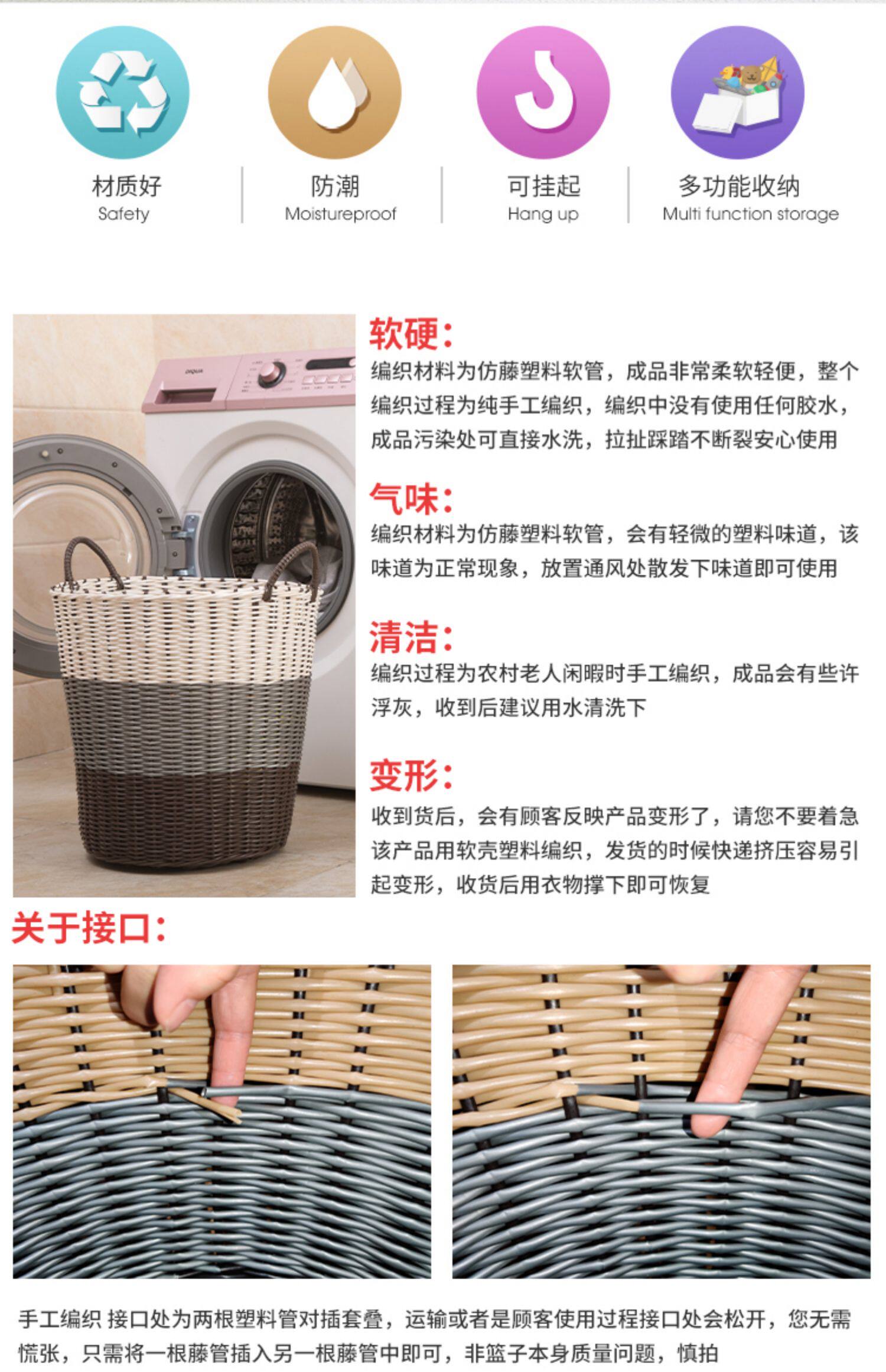 材质好
Safety

防潮
Moistureproof

可挂起
Hang up

多功能收纳
Multi function storage

软硬：
编织材料为仿藤塑料软管，成品非常柔软轻便，整个编织过程为纯手工编织，编织中没有使用任何胶水，成品污染处可直接水洗，拉扯踩踏不断裂安心使用

气味：
编织材料为仿藤塑料软管，会有轻微的塑料味道，该味道为正常现象，放置通风处散发下味道即可使用

清洁：
编织过程为农村老人闲暇时手工编织，成品会有些许浮灰，收到后建议用水清洗下

变形：
收到货后，会有顾客反映产品变形了，请您不要着急该产品用软壳塑料编织，发货的时候快递挤压容易引起变形，收货后用衣物撑下即可恢复

关于接口：

手工编织 接口处为两根塑料管对插套叠，运输或者是顾客使用过程接口处会松开，您无需慌张，只需将一根藤管插入另一根藤管中即可，非篮子本身质量问题，慎拍