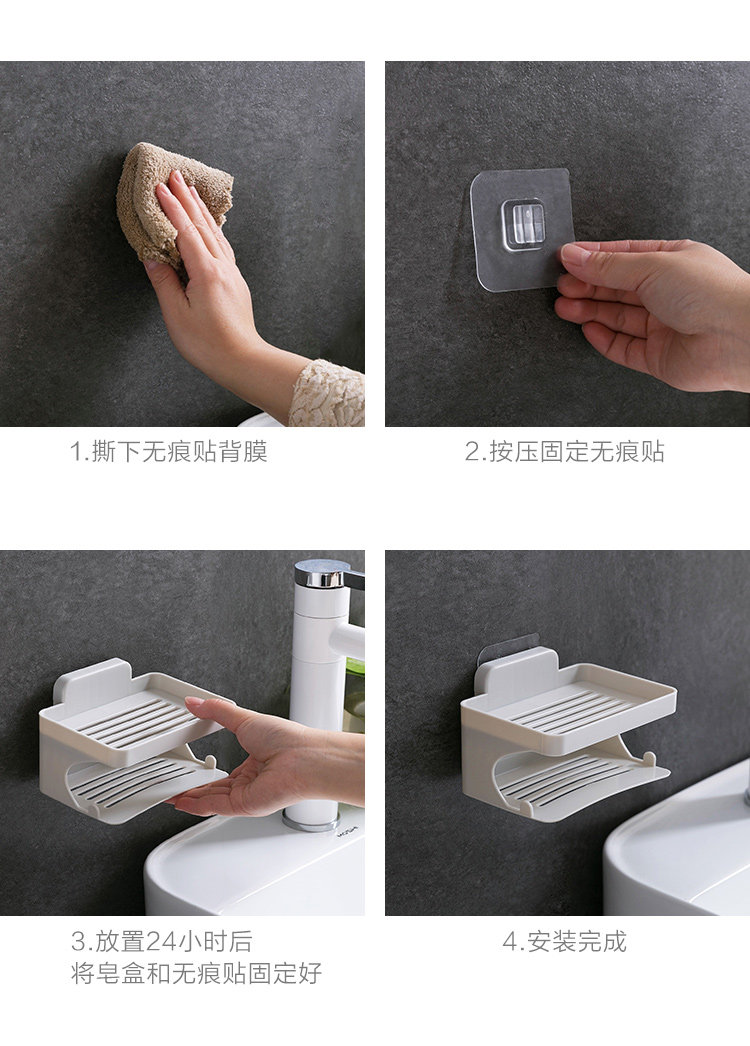 1.撕下无痕贴背膜

2.按压固定无痕贴

3.放置24小时后
将皂盒和无痕贴固定好

4.安装完成