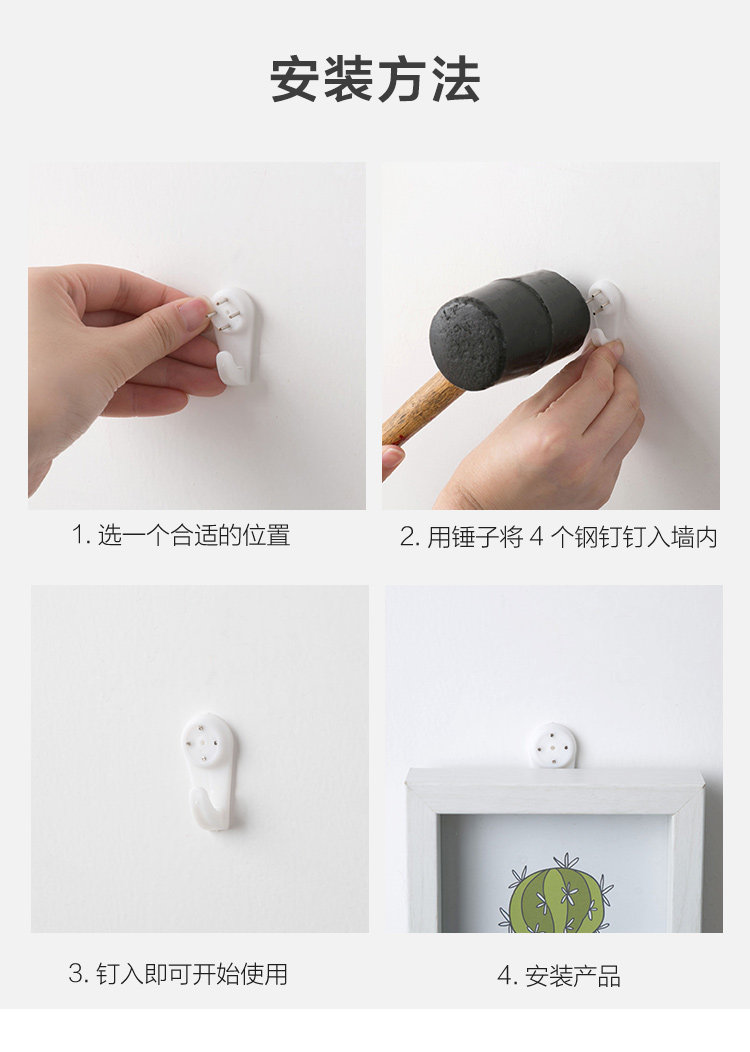 安装方法

1. 选一个合适的位置

2. 用锤子将 4 个钢钉钉入墙内

3. 钉入即可开始使用

4. 安装产品