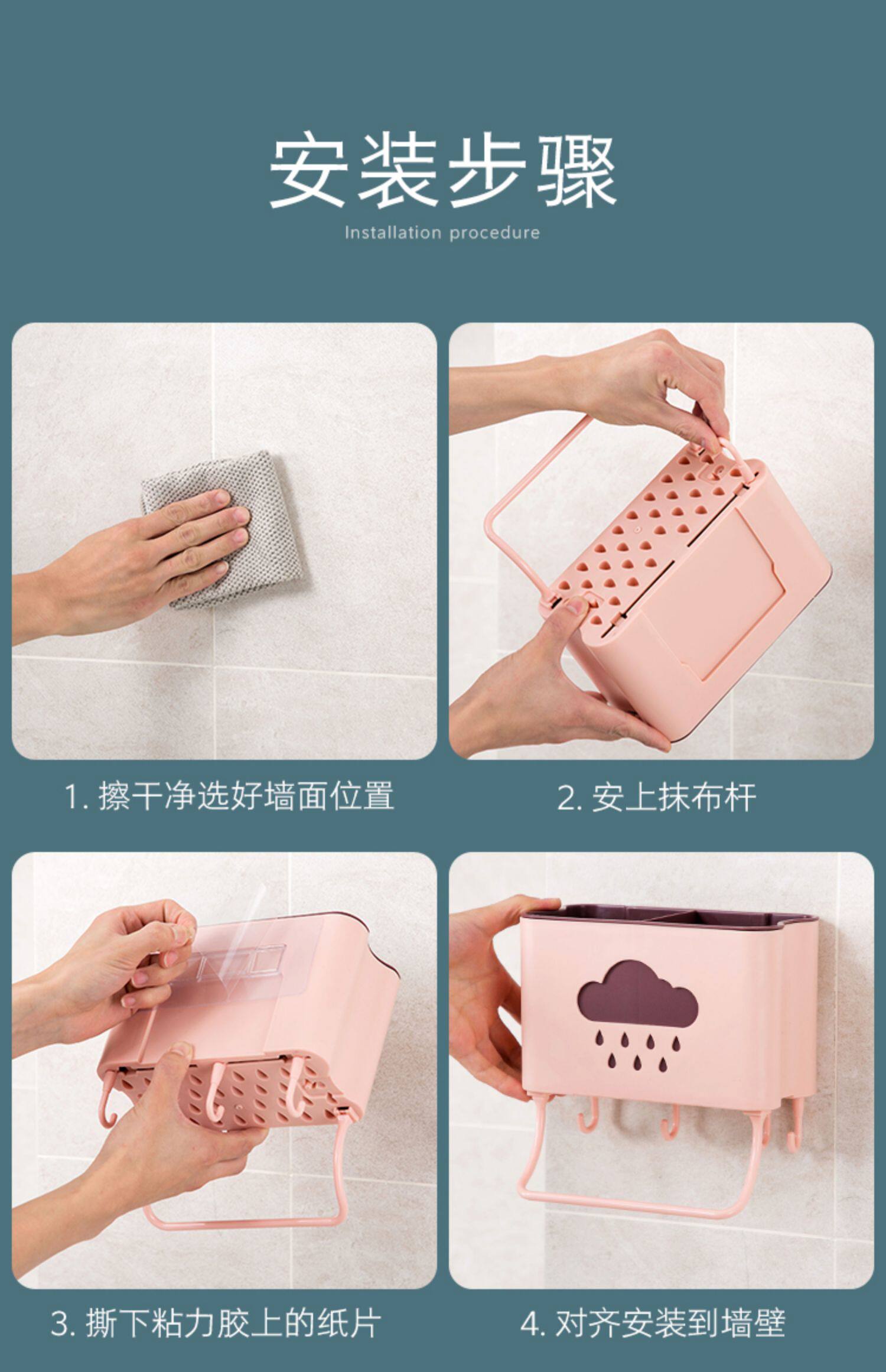 安装步骤

Installation procedure

1. 擦干净选好墙面位置

2. 安上抹布杆

3. 撕下粘力胶上的纸片

4. 对齐安装到墙壁