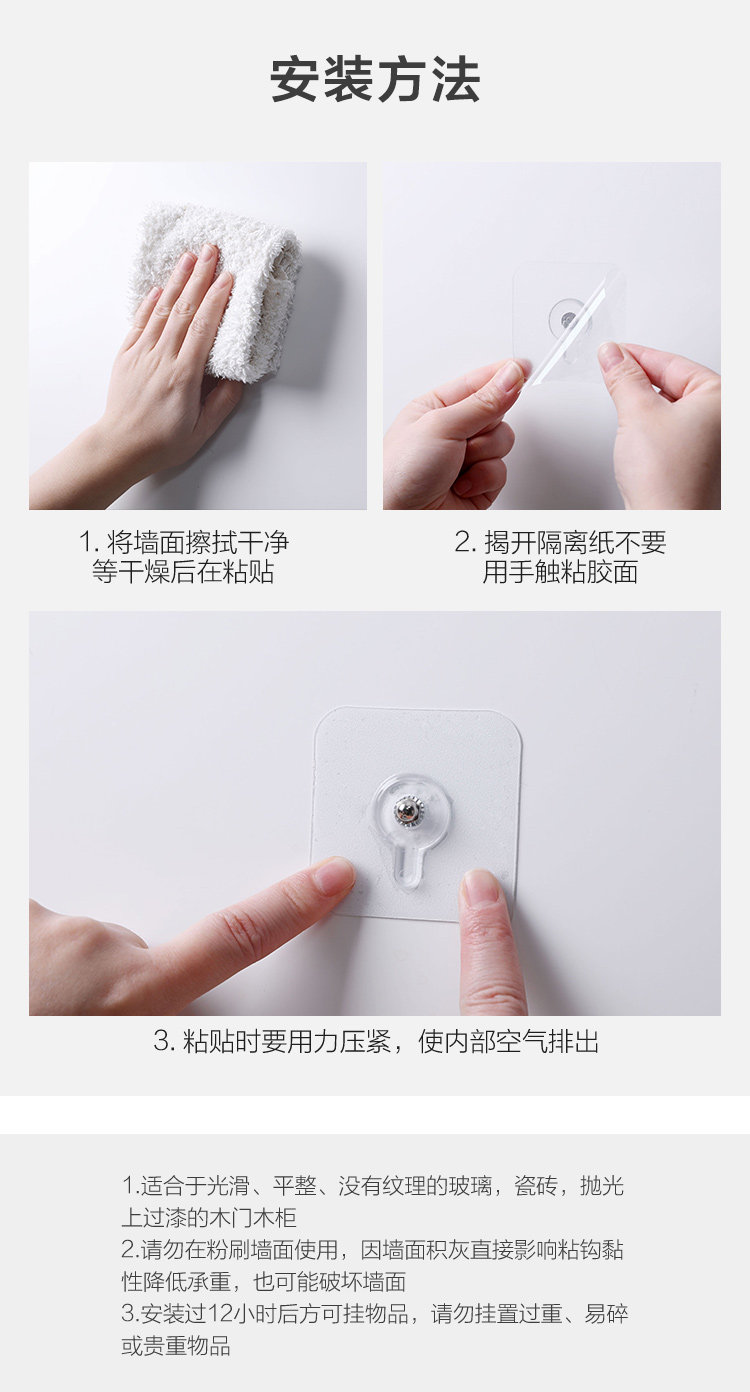 安装方法

1. 将墙面擦拭干净
等干燥后在粘贴

2. 揭开隔离纸不要
用手触粘胶面

3. 粘贴时要用力压紧，使内部空气排出

1.适合于光滑、平整、没有纹理的玻璃，瓷砖，抛光上过漆的木门木柜
2.请勿在粉刷墙面使用，因墙面积灰直接影响粘钩黏性降低承重，也可能破坏墙面
3.安装过12小时后方可挂物品，请勿挂置过重、易碎或贵重物品