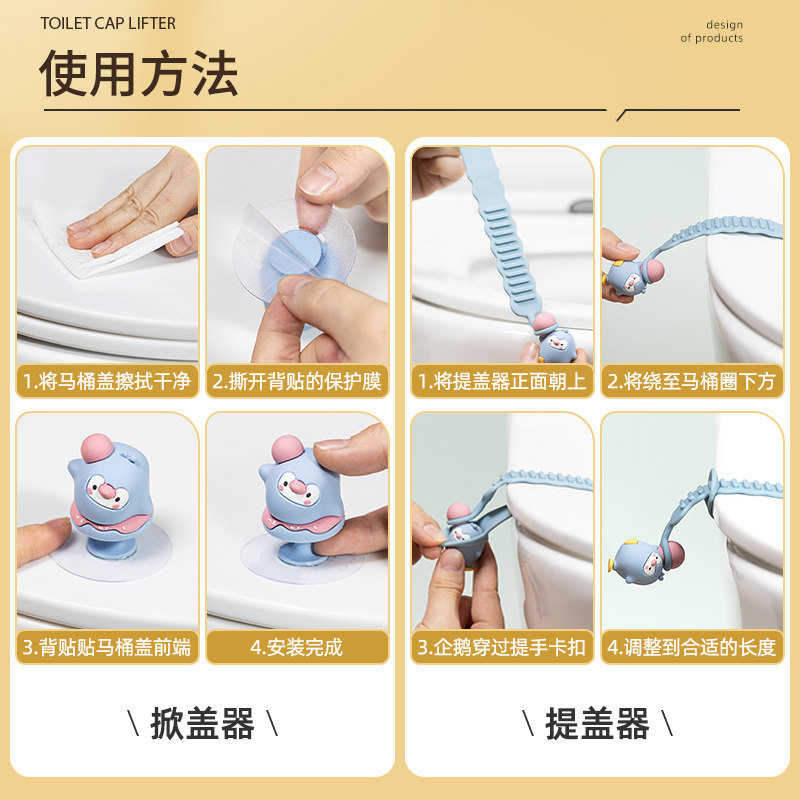 TOILET CAP LIFTER

design of products

使用方法

1.将马桶盖擦拭干净

2.撕开背贴的保护膜

3.背贴贴马桶盖前端

4.安装完成

\ 掀盖器 \

1.将提盖器正面朝上

2.将绕至马桶圈下方

3.企鹅穿过提手卡扣

4.调整到合适的长度

\ 提盖器 \