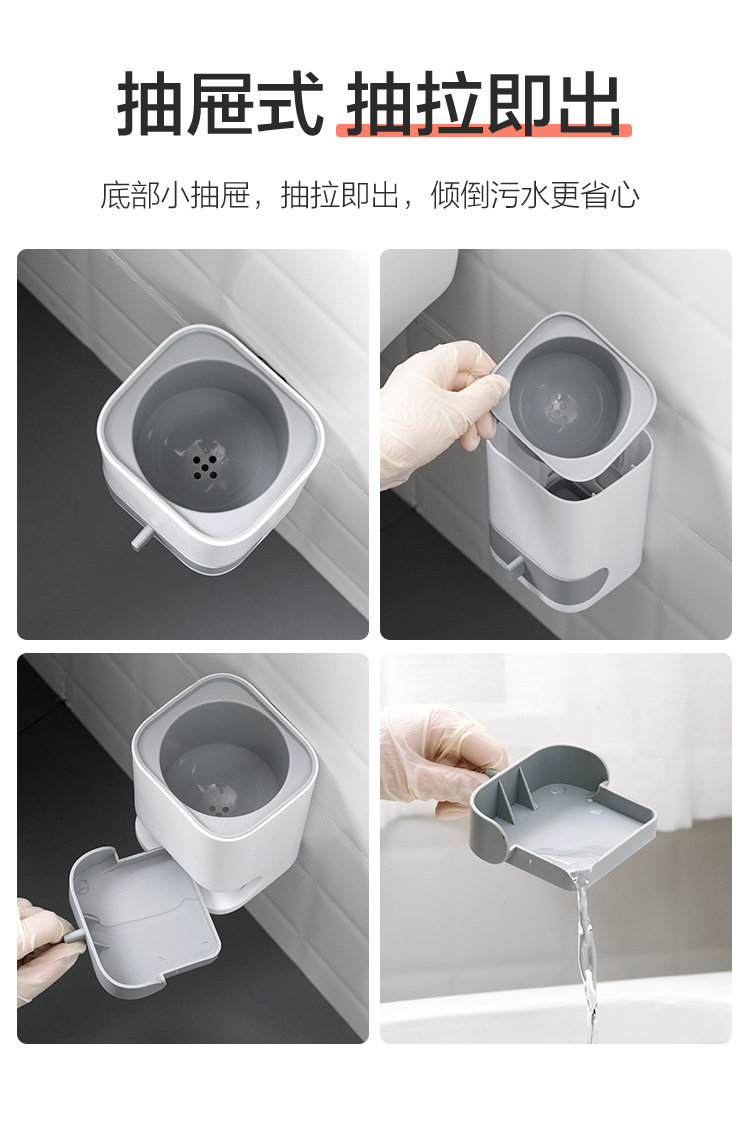 抽屉式 抽拉即出

底部小抽屉，抽拉即出，倾倒污水更省心