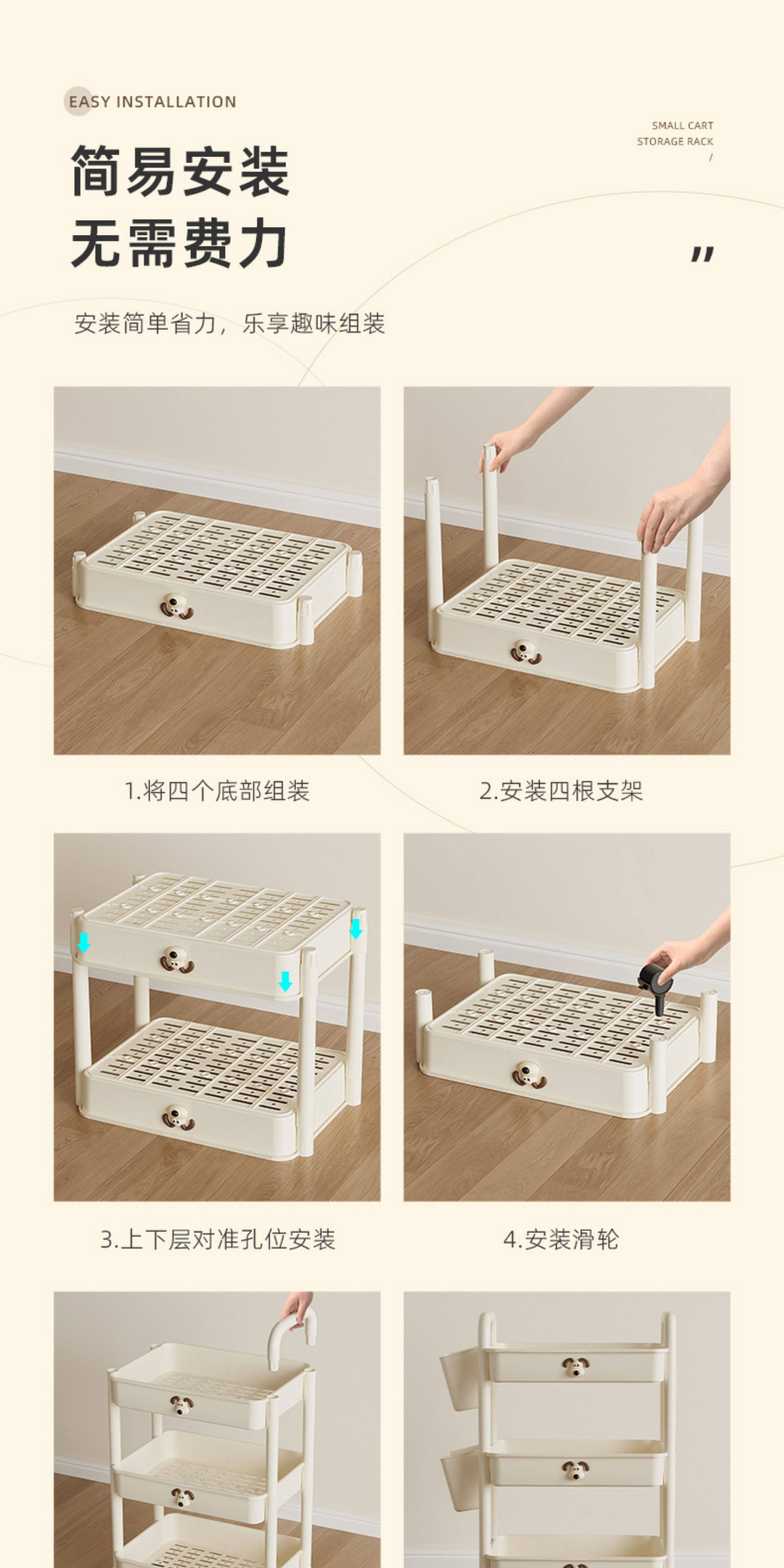 EASY INSTALLATION

SMALL CART
STORAGE RACK
/

简易安装
无需费力

"

安装简单省力，乐享趣味组装

1.将四个底部组装

2.安装四根支架

3.上下层对准孔位安装

4.安装滑轮