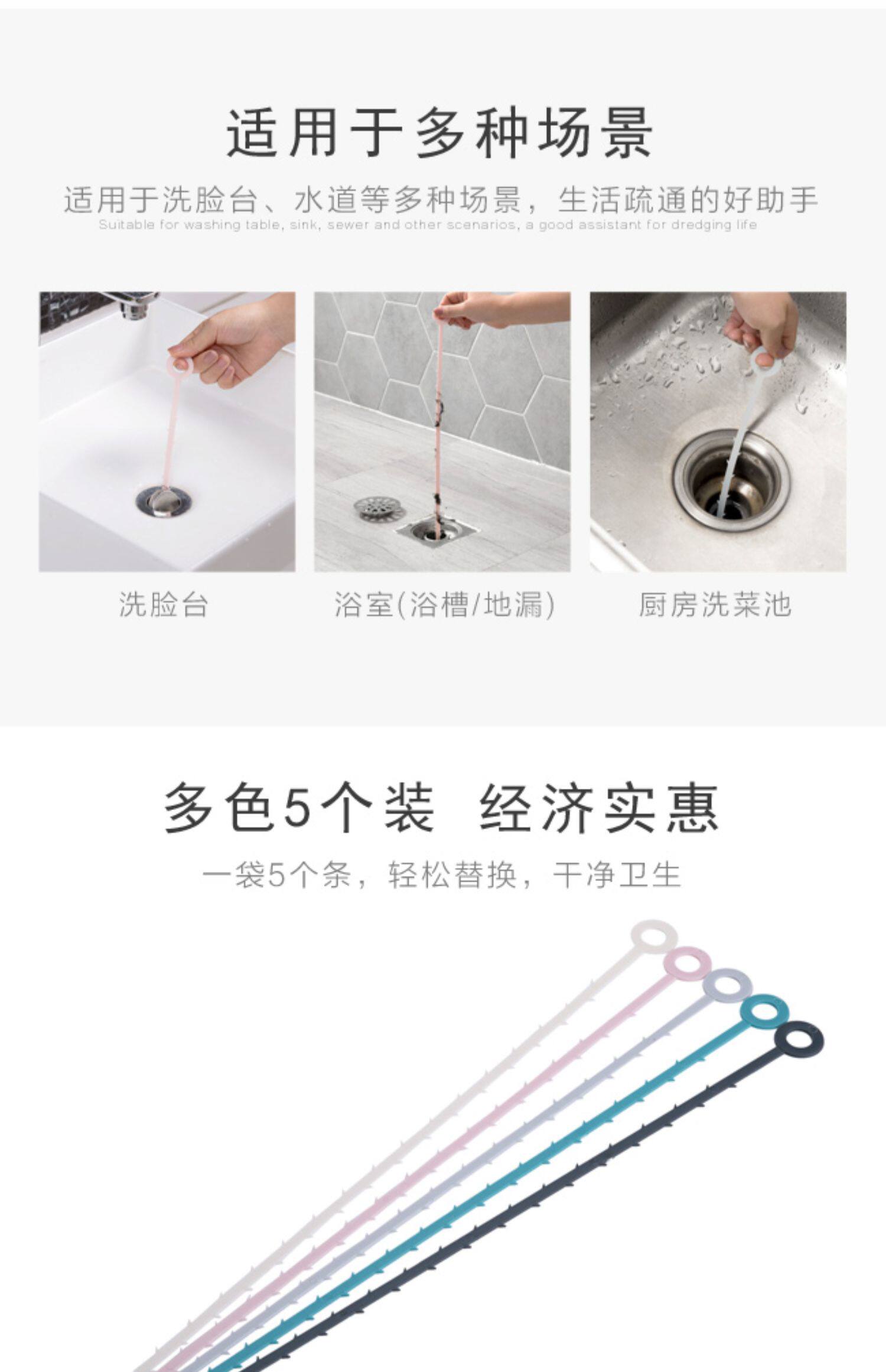 适用于多种场景

适用于洗脸台、水道等多种场景，生活疏通的好助手
Suitable for washing table, sink, sewer and other scenarios, a good assistant for dredging life

洗脸台

浴室(浴槽/地漏)

厨房洗菜池

多色5个装 经济实惠

一袋5个条，轻松替换，干净卫生