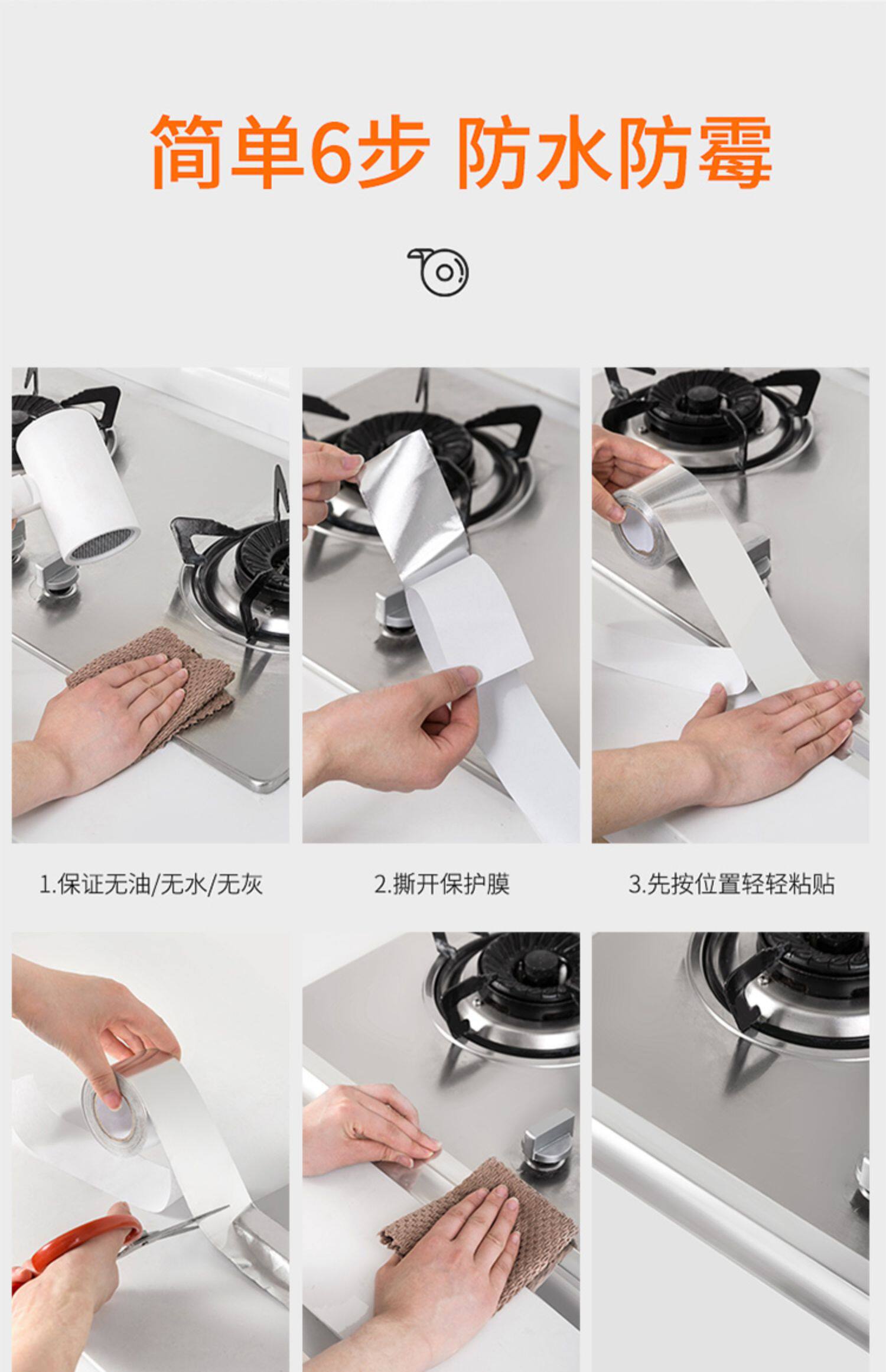 简单6步 防水防霉

1.保证无油/无水/无灰

2.撕开保护膜

3.先按位置轻轻粘贴