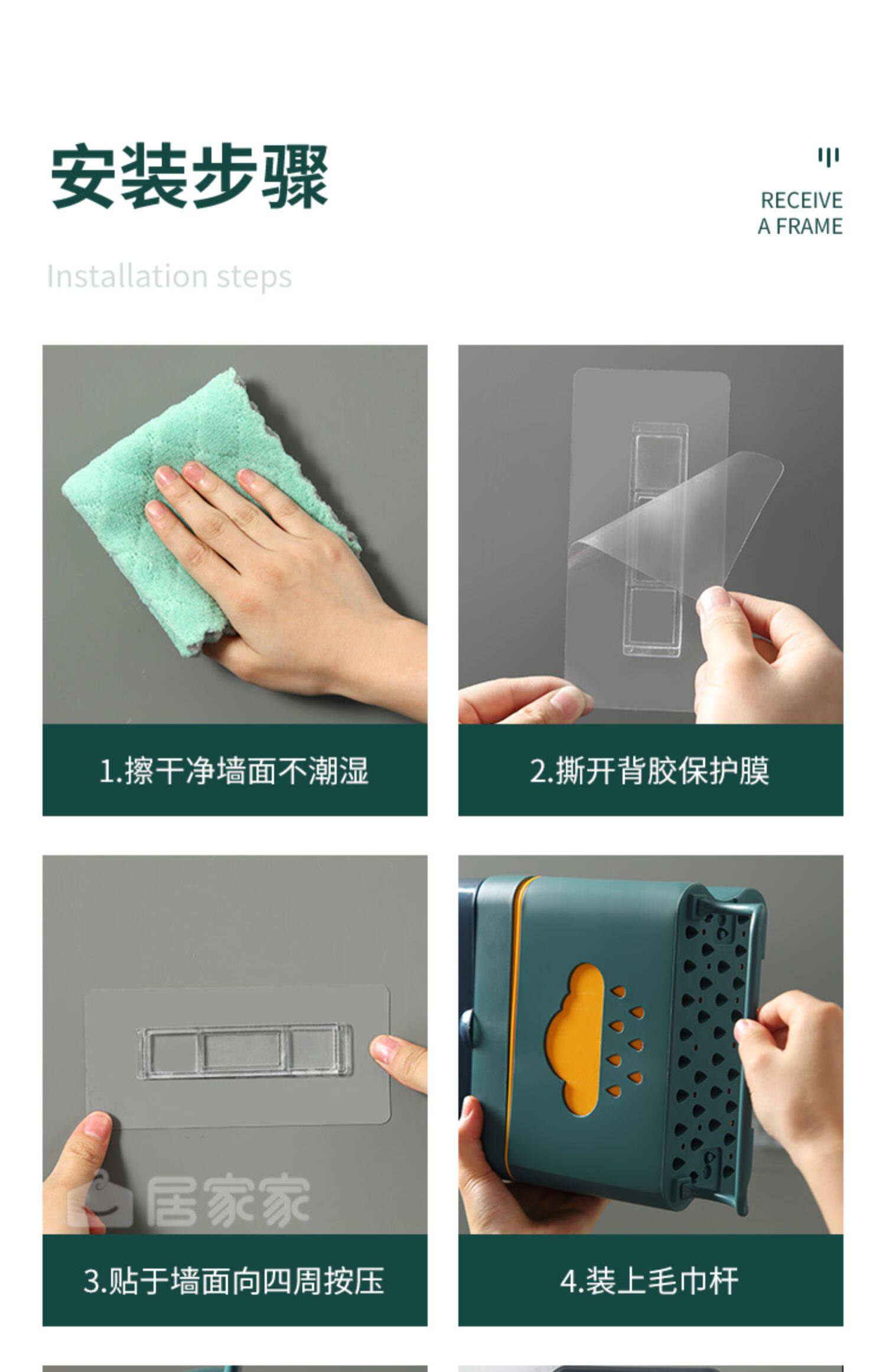 安装步骤

RECEIVE
A FRAME

Installation steps

1.擦干净墙面不潮湿

2.撕开背胶保护膜

居家家

3.贴于墙面向四周按压

4.装上毛巾杆