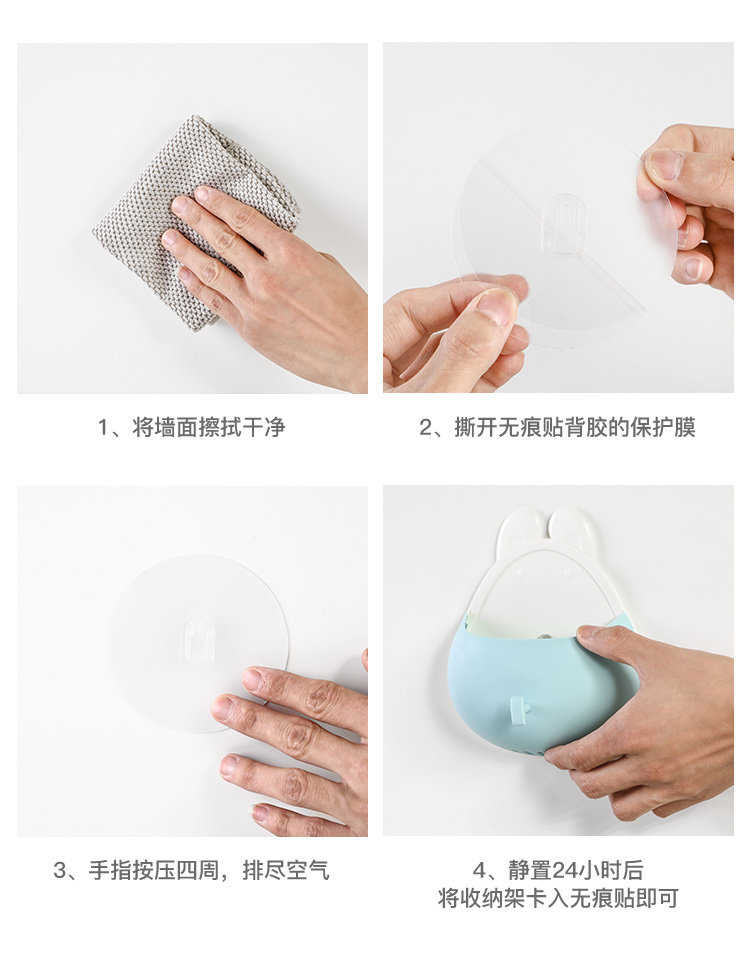 1、将墙面擦拭干净

2、撕开无痕贴背胶的保护膜

3、手指按压四周，排尽空气

4、静置24小时后
将收纳架卡入无痕贴即可