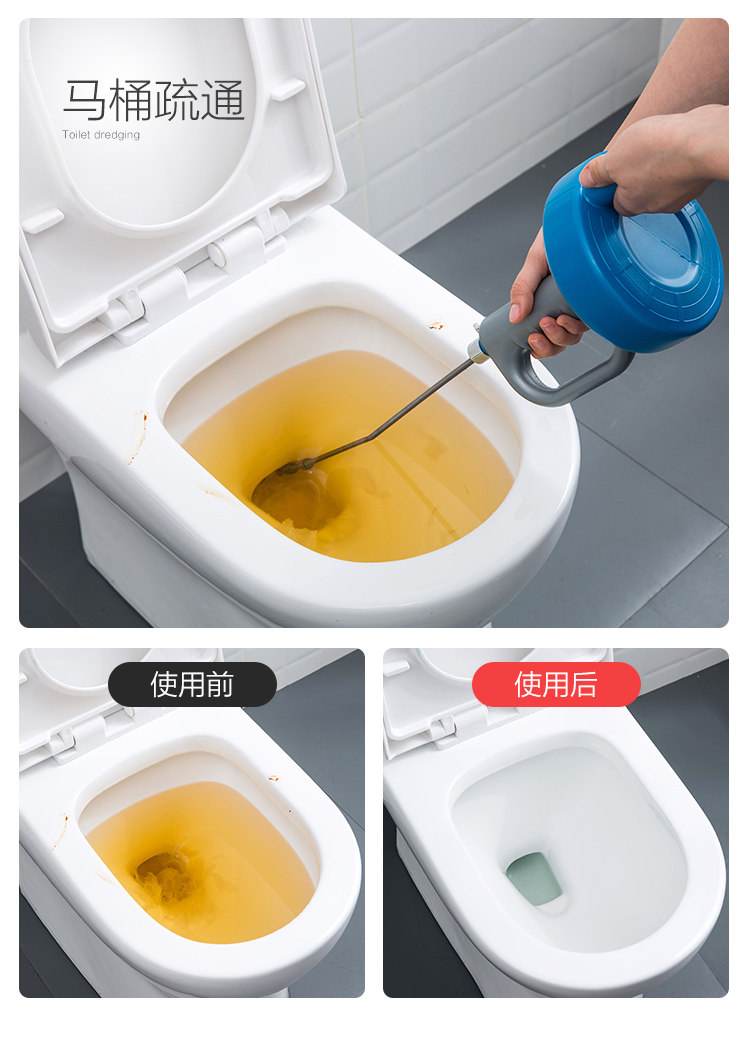 马桶疏通
Toilet dredging

使用前

使用后