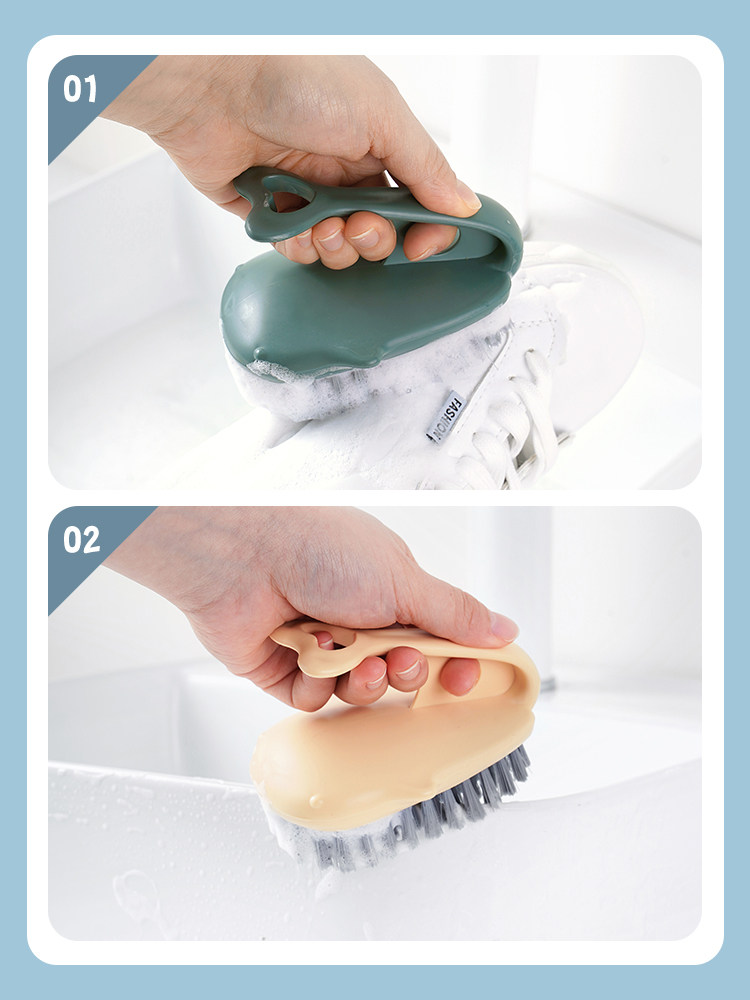 01

FASHION

02