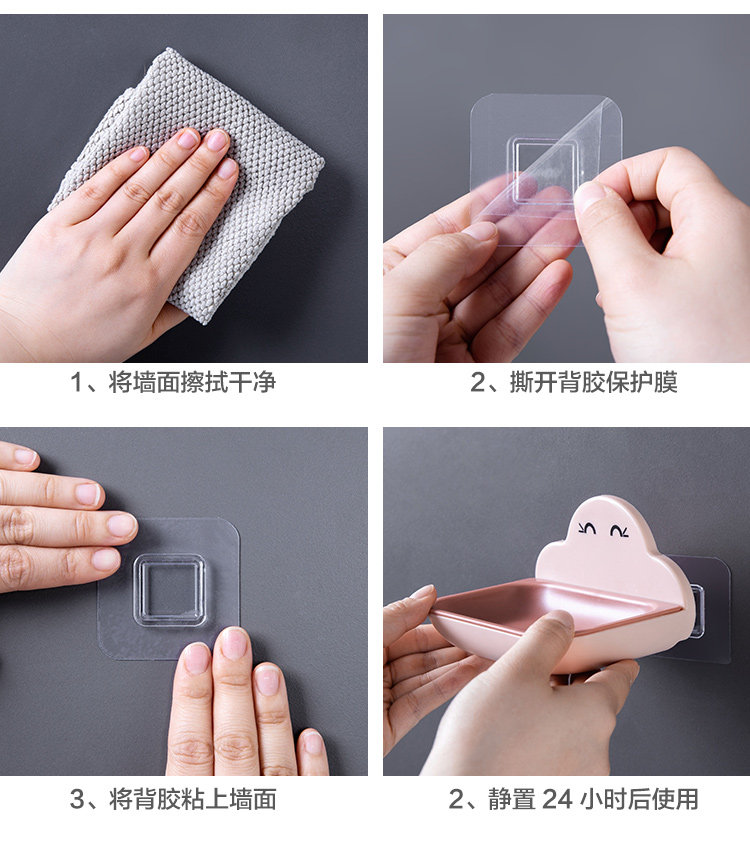 1、将墙面擦拭干净

2、撕开背胶保护膜

3、将背胶粘上墙面

2、静置 24 小时后使用