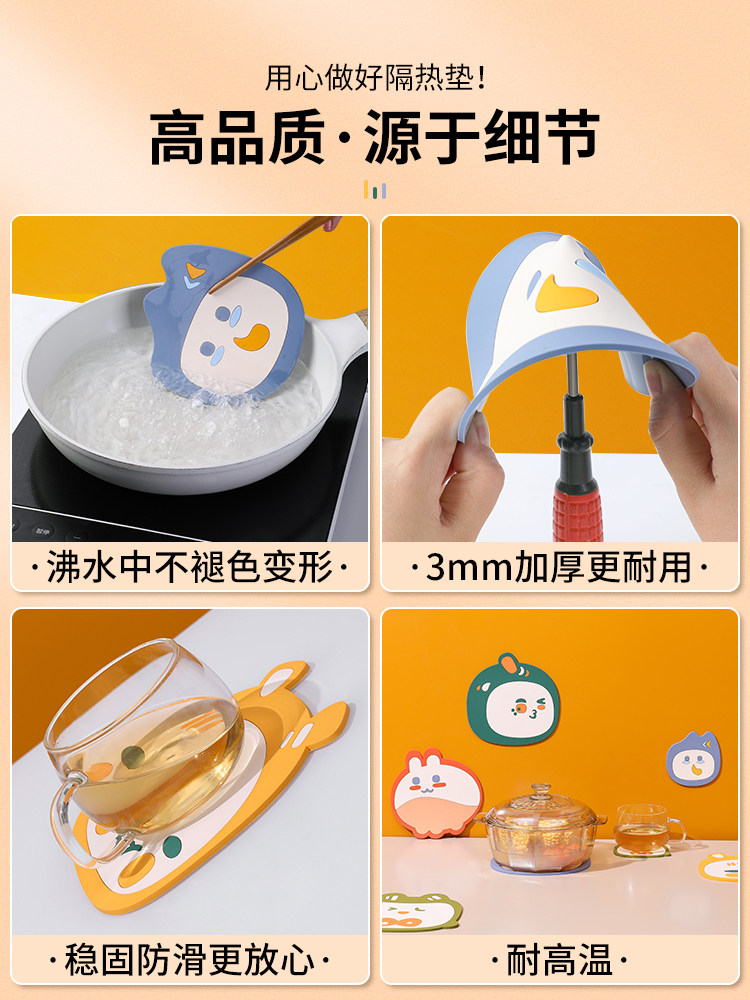 用心做好隔热垫！

高品质·源于细节

·沸水中不褪色变形·

·3mm加厚更耐用·

·稳固防滑更放心·

·耐高温·