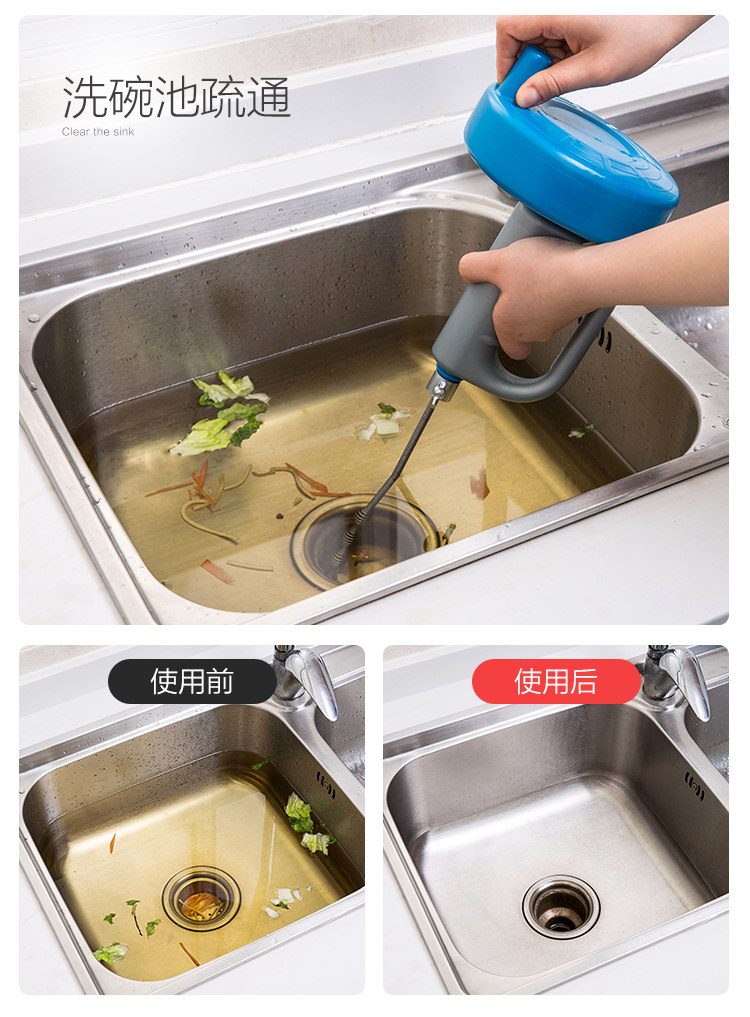 洗碗池疏通
Clear the sink

使用前

使用后