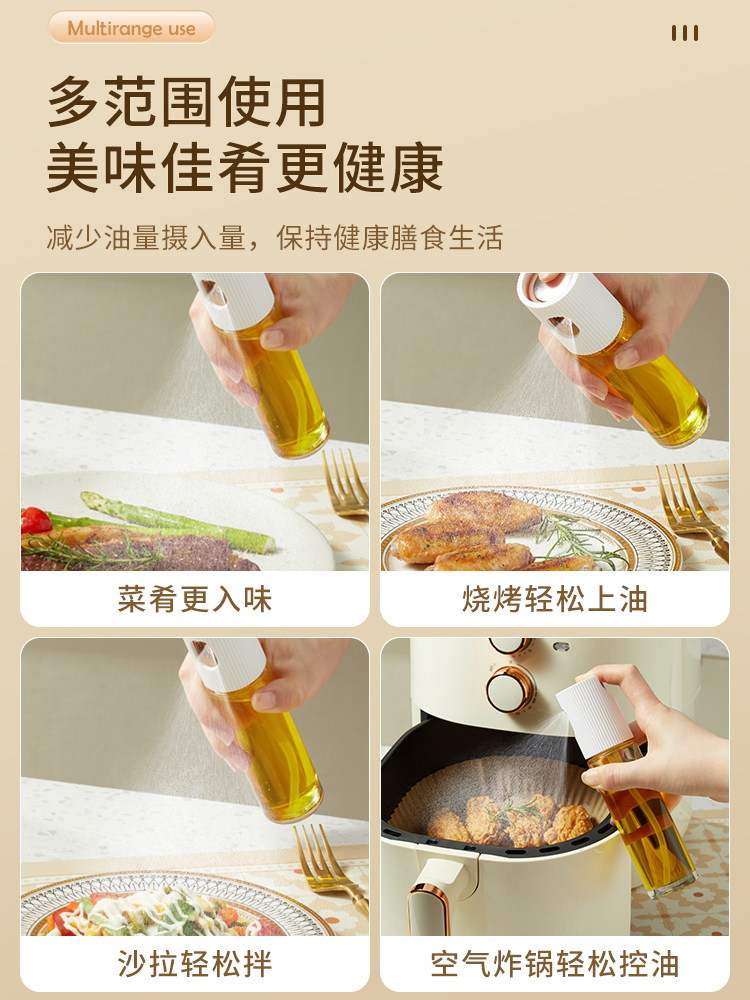 Multirange use

多范围使用
美味佳肴更健康

减少油量摄入量，保持健康膳食生活

菜肴更入味

烧烤轻松上油

沙拉轻松拌

空气炸锅轻松控油