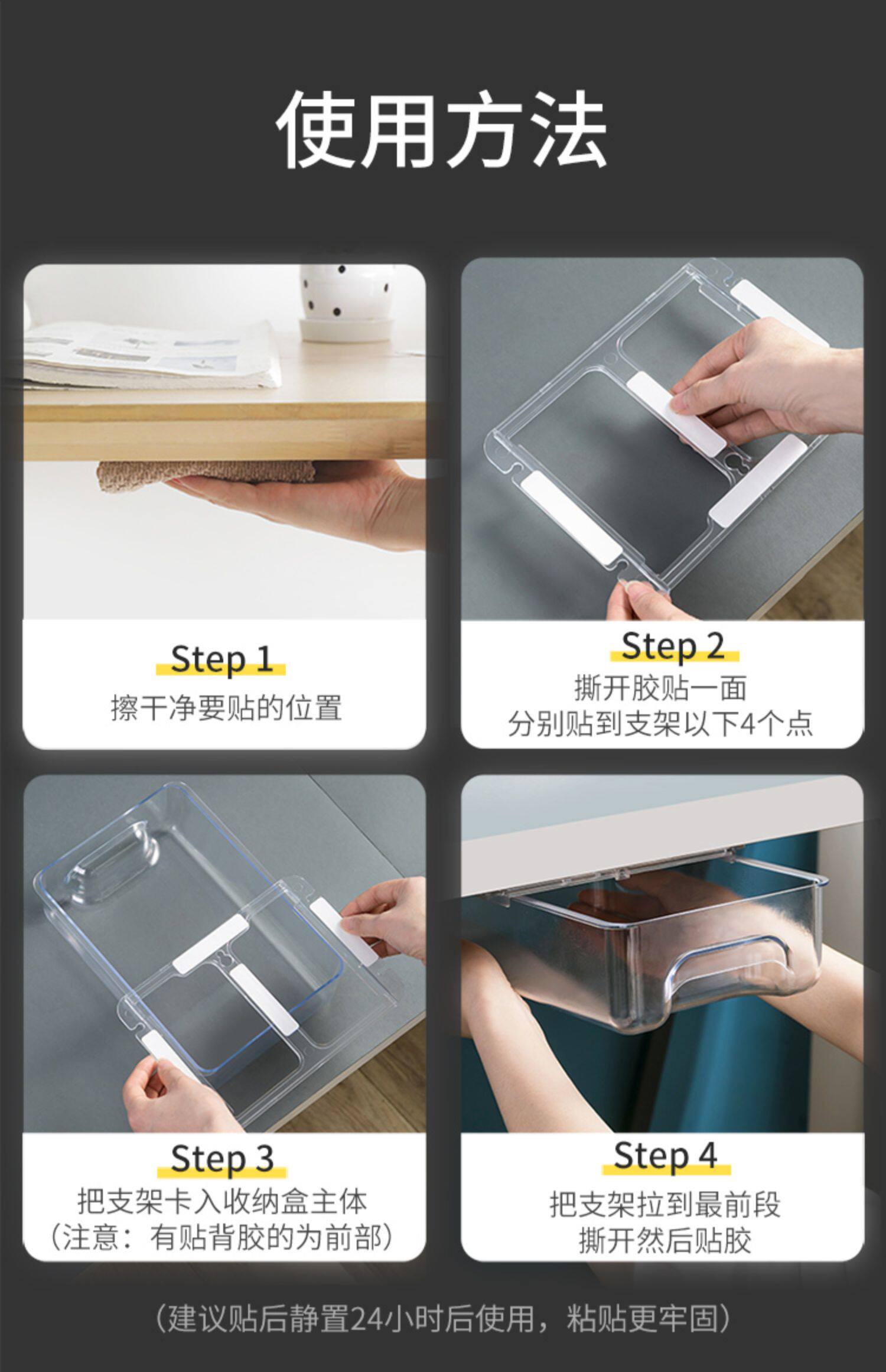 使用方法

Step 1
擦干净要贴的位置

Step 2
撕开胶贴一面
分别贴到支架以下4个点

Step 3
把支架卡入收纳盒主体
（注意：有贴背胶的为前部）

Step 4
把支架拉到最前段
撕开然后贴胶

（建议贴后静置24小时后使用，粘贴更牢固）