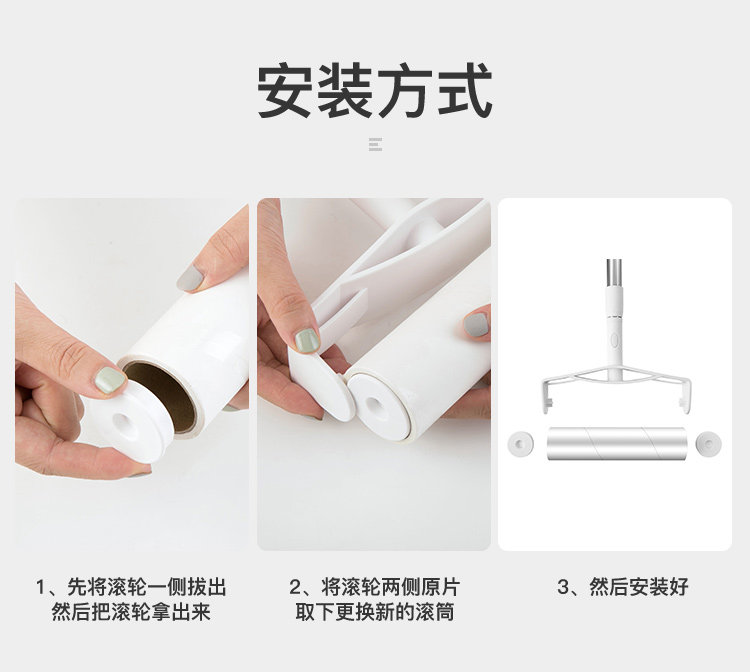 安装方式

1、先将滚轮一侧拔出
然后把滚轮拿出来

2、将滚轮两侧原片
取下更换新的滚筒

3、然后安装好