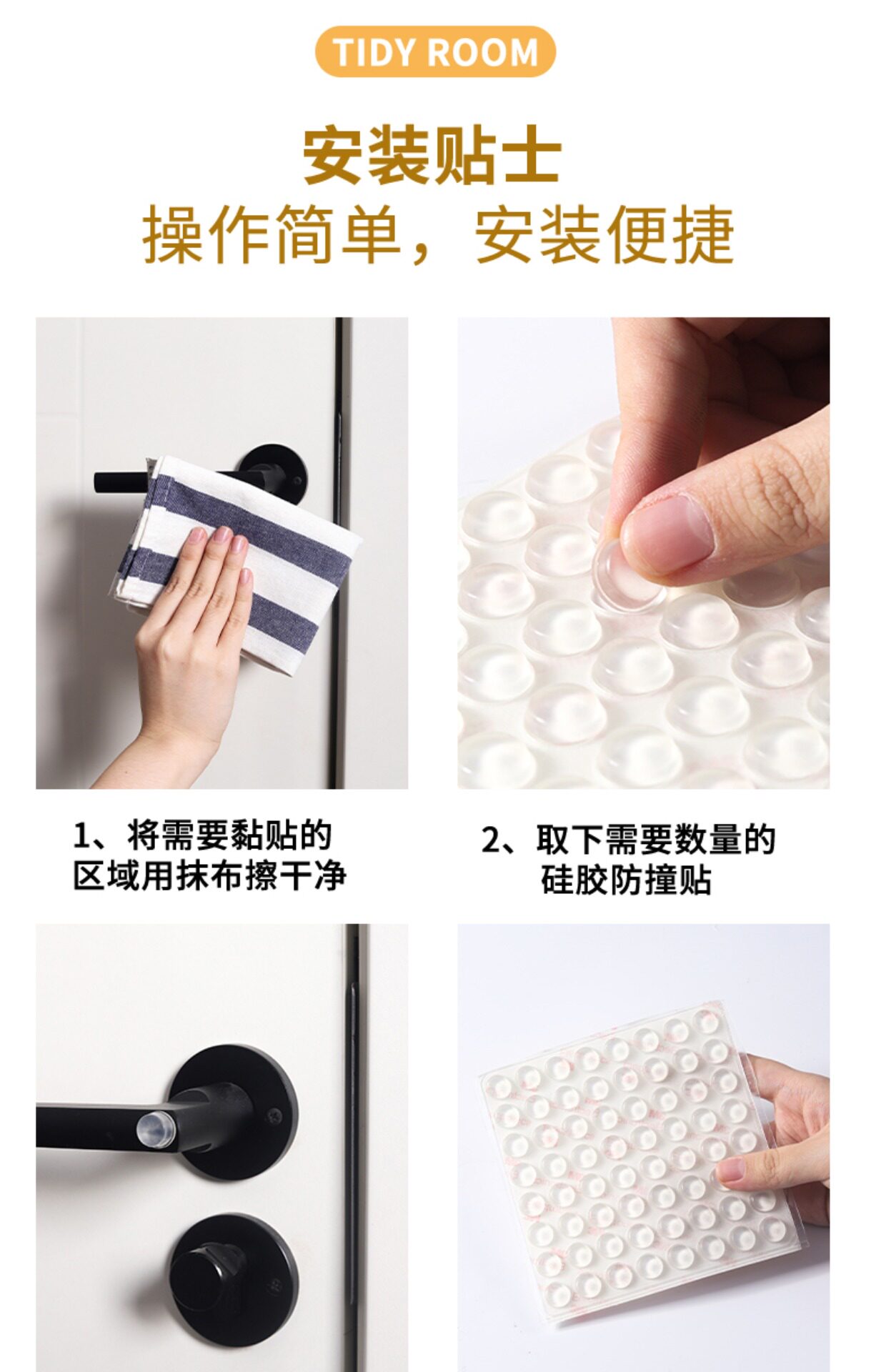 TIDY ROOM

安装贴士
操作简单，安装便捷

1、将需要黏贴的区域用抹布擦干净

2、取下需要数量的硅胶防撞贴