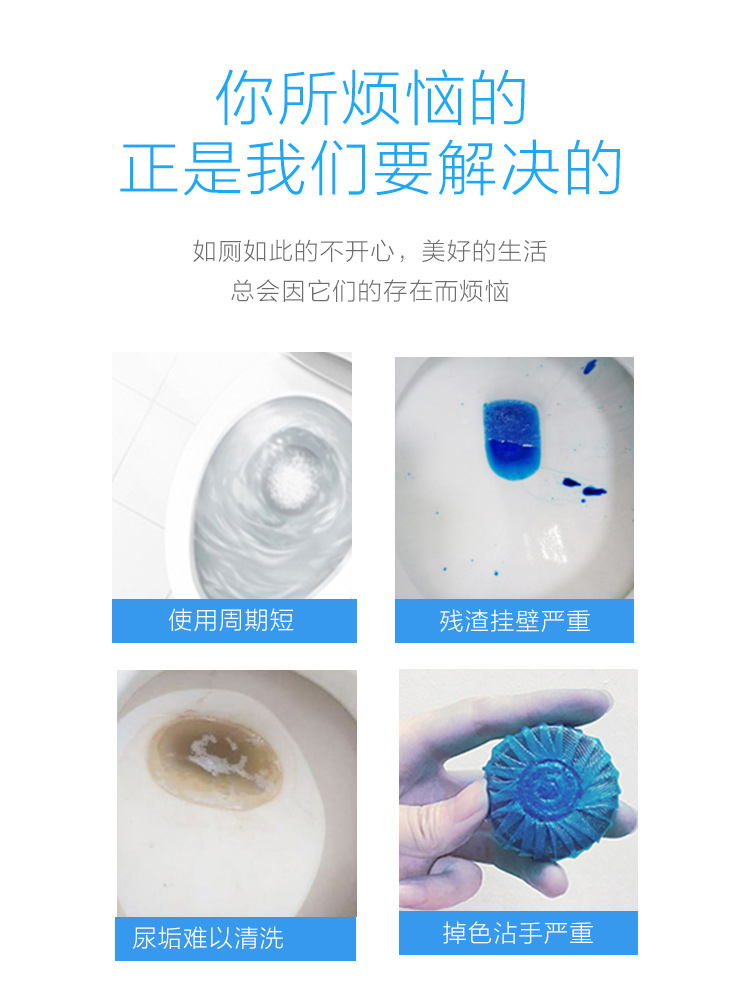 你所烦恼的
正是我们要解决的

如厕如此的不开心，美好的生活
总会因它们的存在而烦恼

使用周期短

残渣挂壁严重

尿垢难以清洗

掉色沾手严重