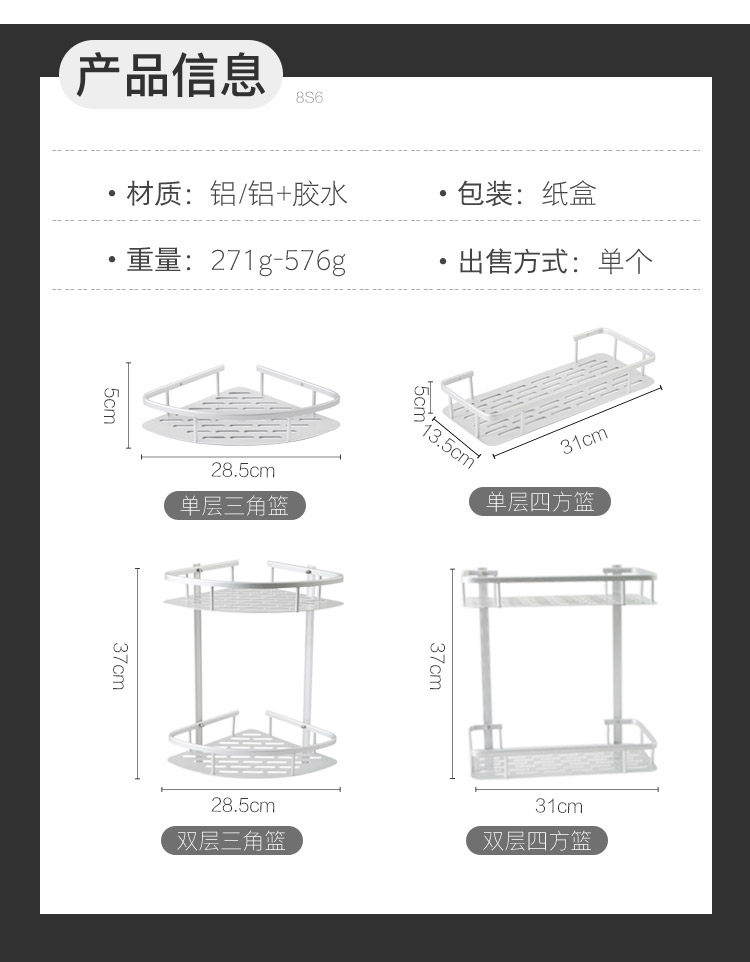 产品信息

8S6

• 材质：铝/铝+胶水
• 包装：纸盒

• 重量：271g-576g
• 出售方式：单个

5cm

28.5cm

单层三角篮

5cm

13.5cm

31cm

单层四方篮

37cm

28.5cm

双层三角篮

37cm

31cm

双层四方篮