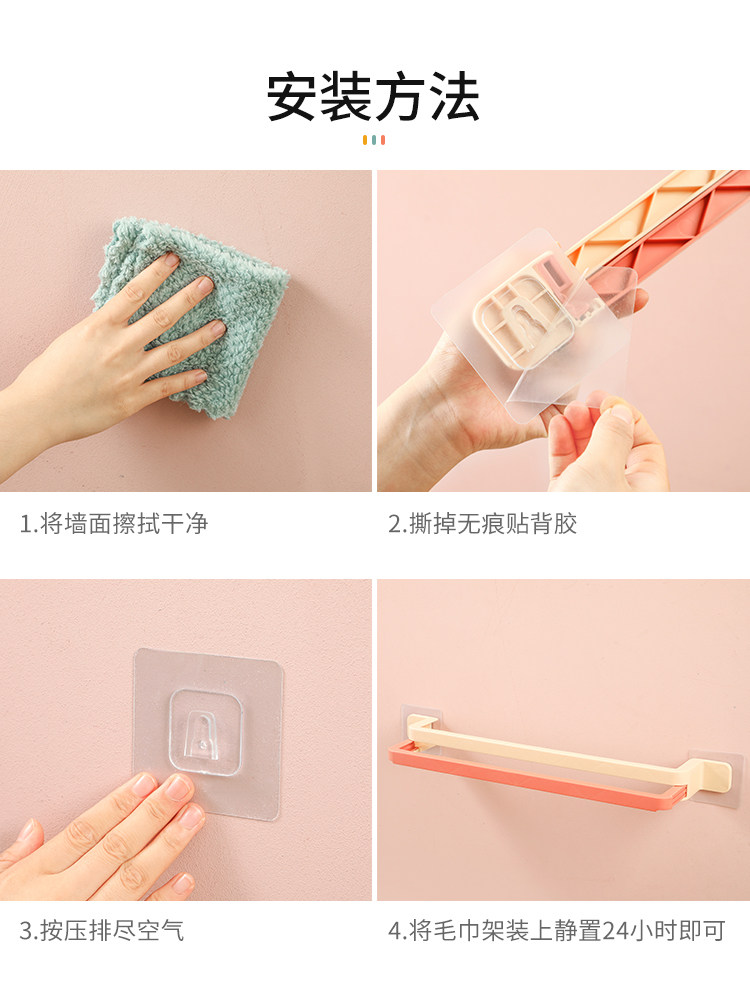 安装方法

1.将墙面擦拭干净

2.撕掉无痕贴背胶

3.按压排尽空气

4.将毛巾架装上静置24小时即可