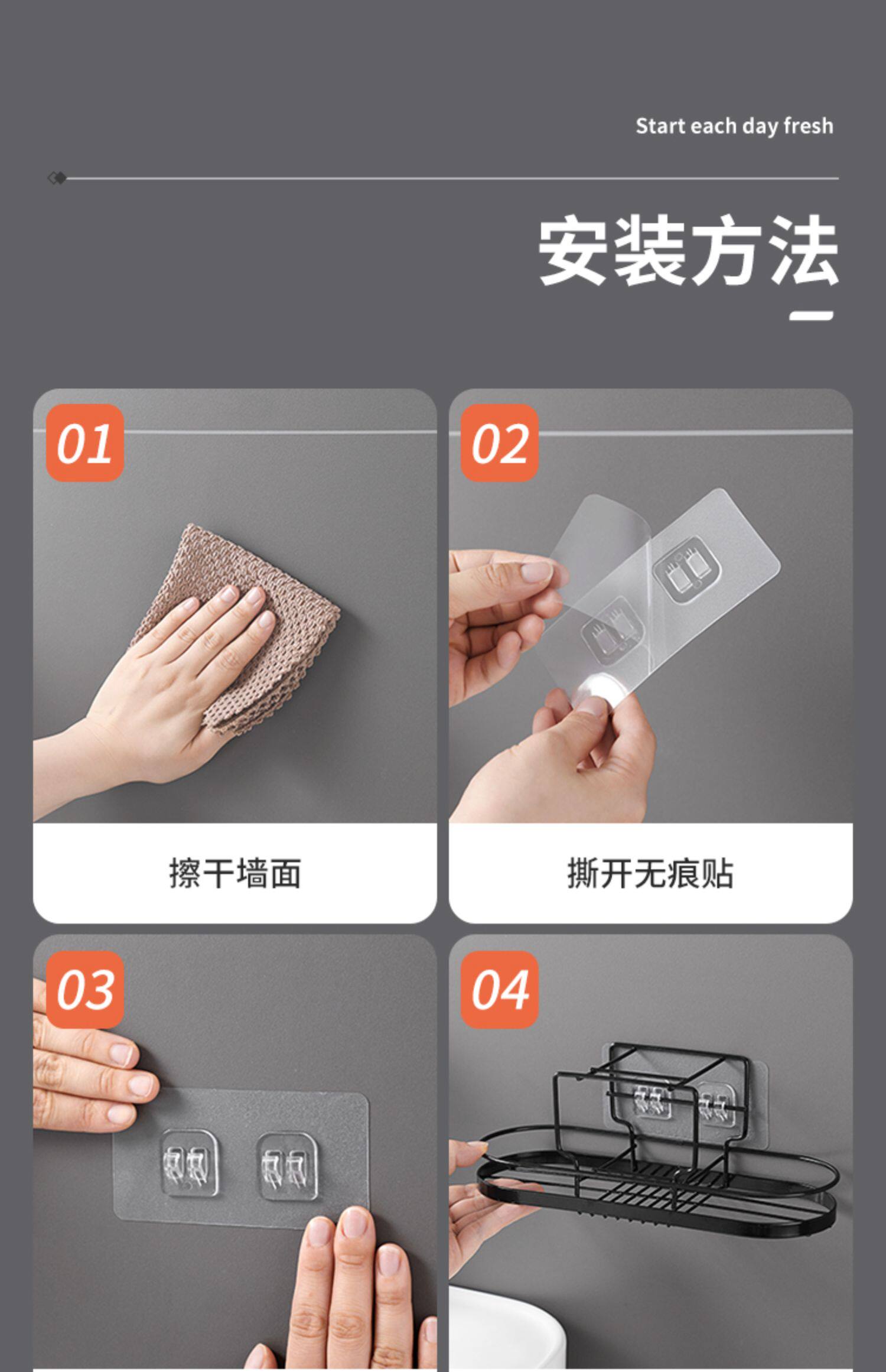 Start each day fresh

安装方法

01

擦干墙面

02

撕开无痕贴

03

04