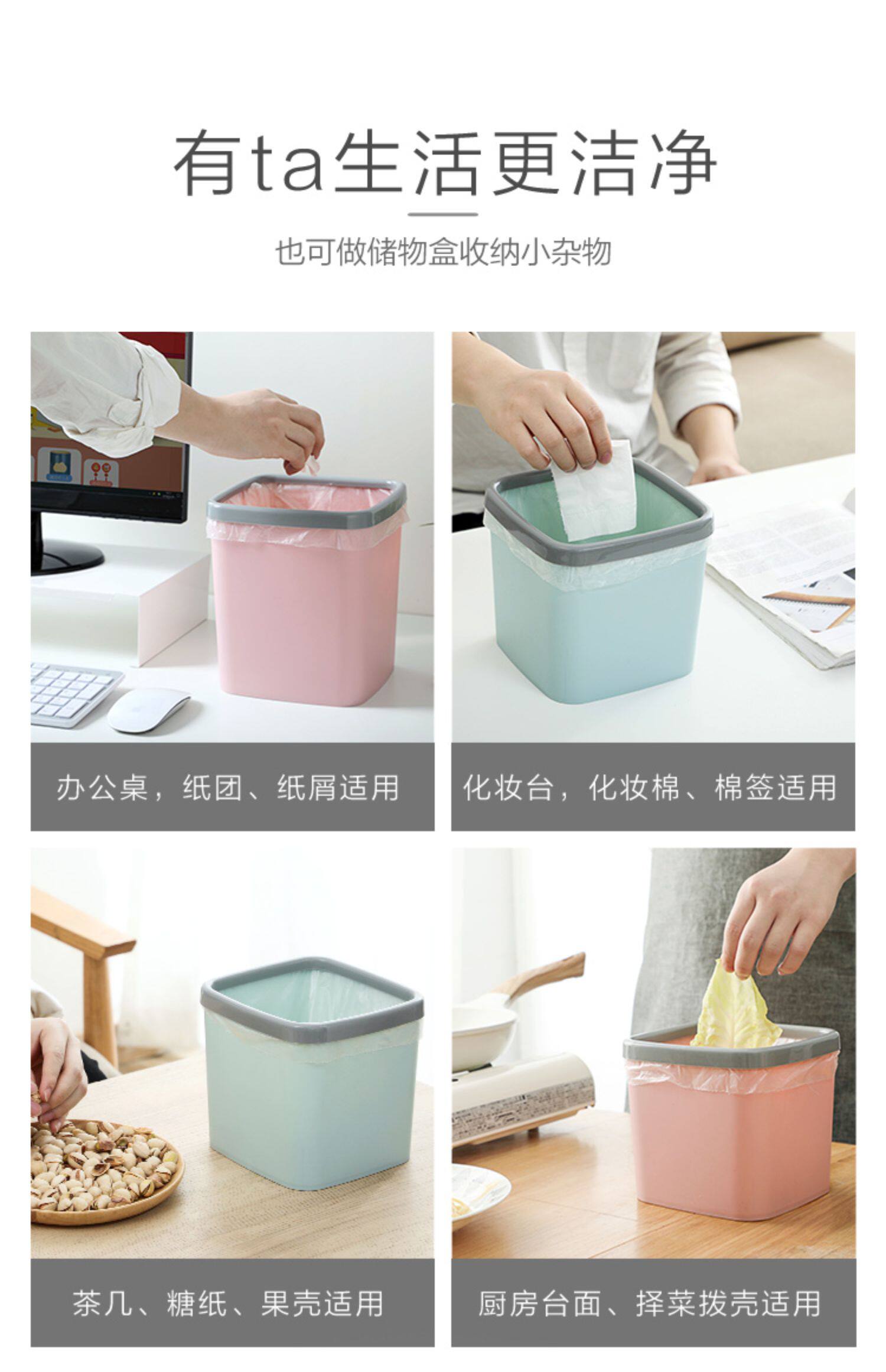 有ta生活更洁净

也可做储物盒收纳小杂物

办公桌，纸团、纸屑适用

化妆台，化妆棉、棉签适用

茶几、糖纸、果壳适用

厨房台面、择菜拨壳适用