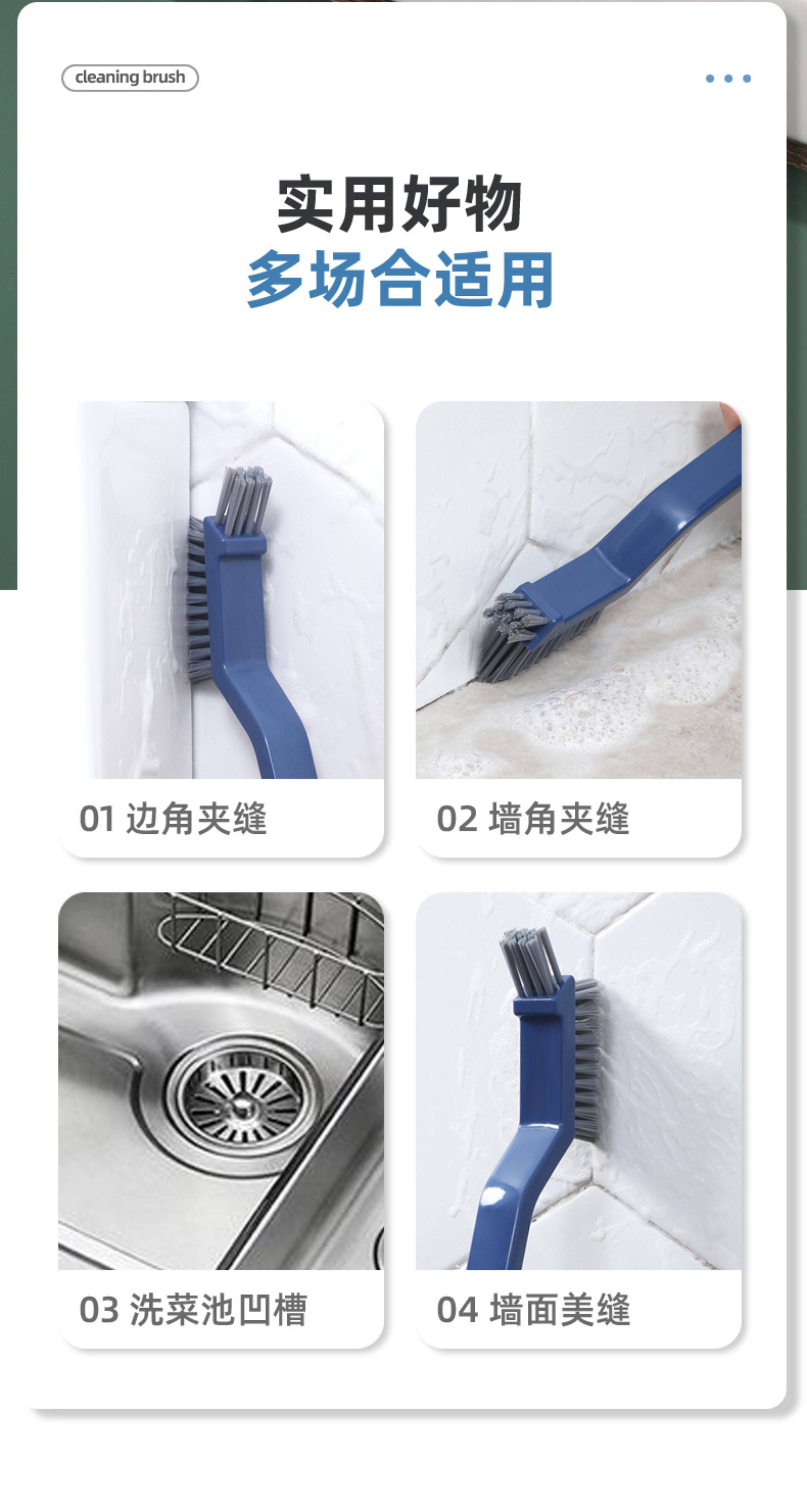 cleaning brush

实用好物
多场合适用

01 边角夹缝

02 墙角夹缝

03 洗菜池凹槽

04 墙面美缝