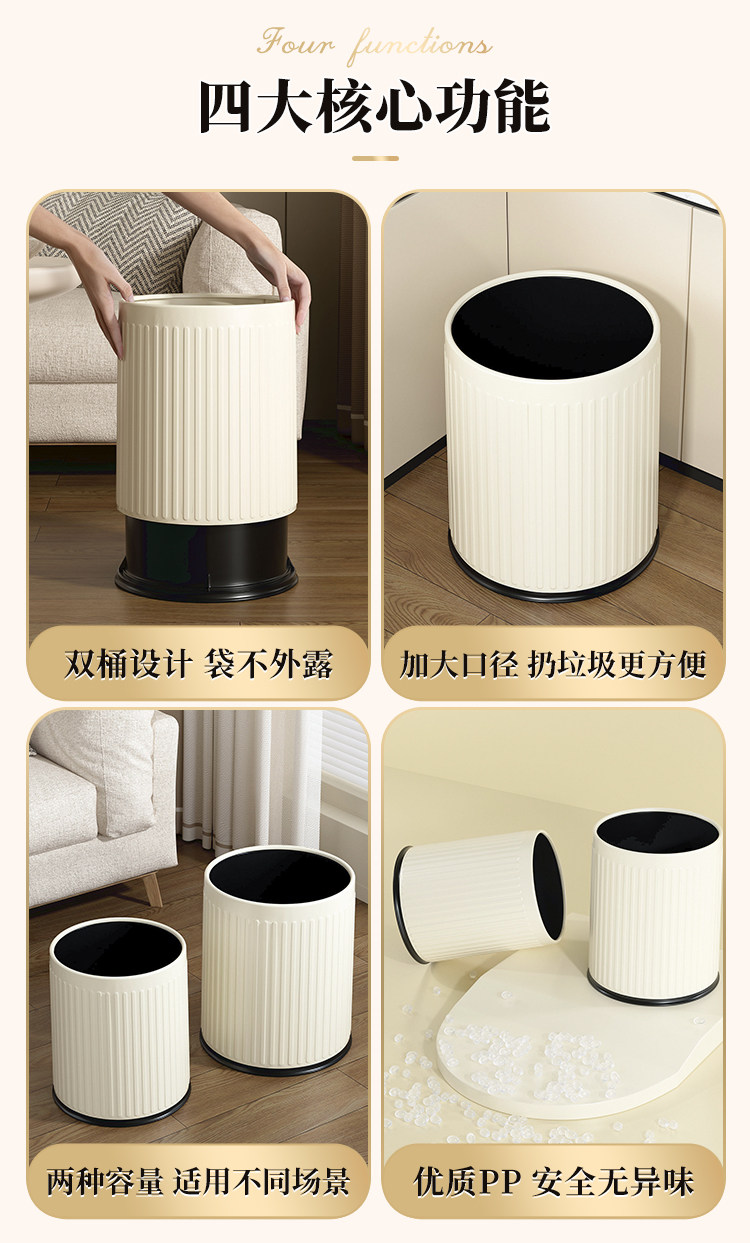 Four functions

四大核心功能

双桶设计 袋不外露

加大口径 扔垃圾更方便

两种容量 适用不同场景

优质PP 安全无异味