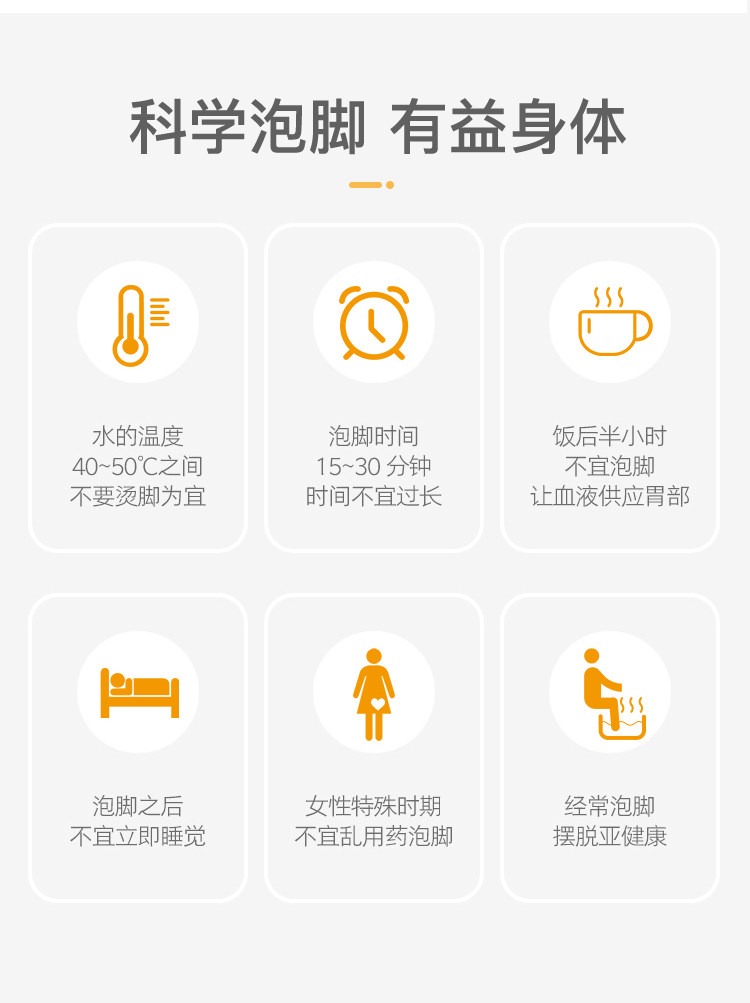 科学泡脚 有益身体

水的温度
40~50℃之间
不要烫脚为宜

泡脚时间
15~30分钟
时间不宜过长

饭后半小时
不宜泡脚
让血液供应胃部

泡脚之后
不宜立即睡觉

女性特殊时期
不宜乱用药泡脚

经常泡脚
摆脱亚健康