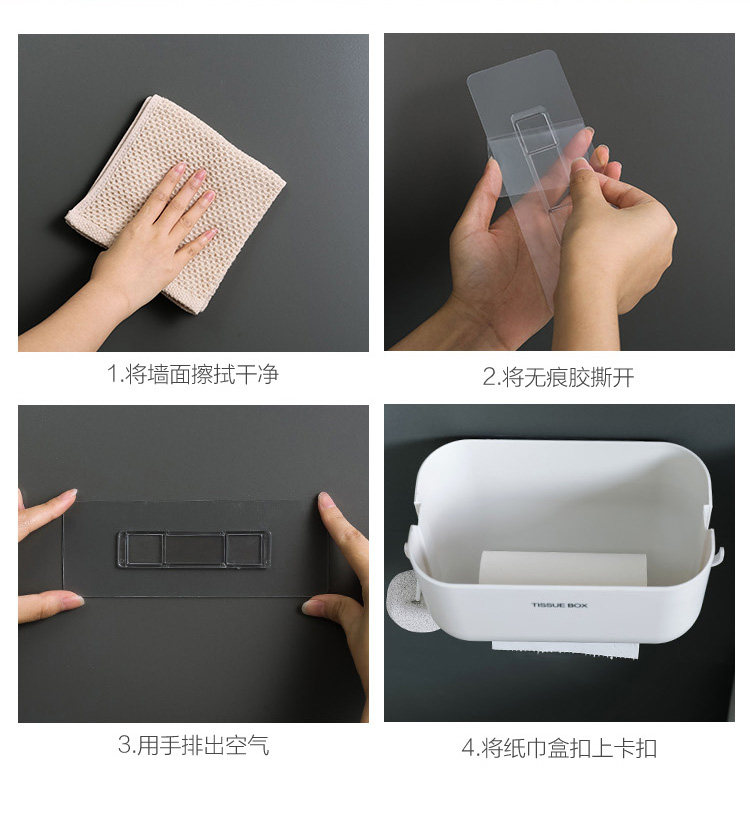 1.将墙面擦拭干净

2.将无痕胶撕开

3.用手排出空气

TISSUE BOX

4.将纸巾盒扣上卡扣