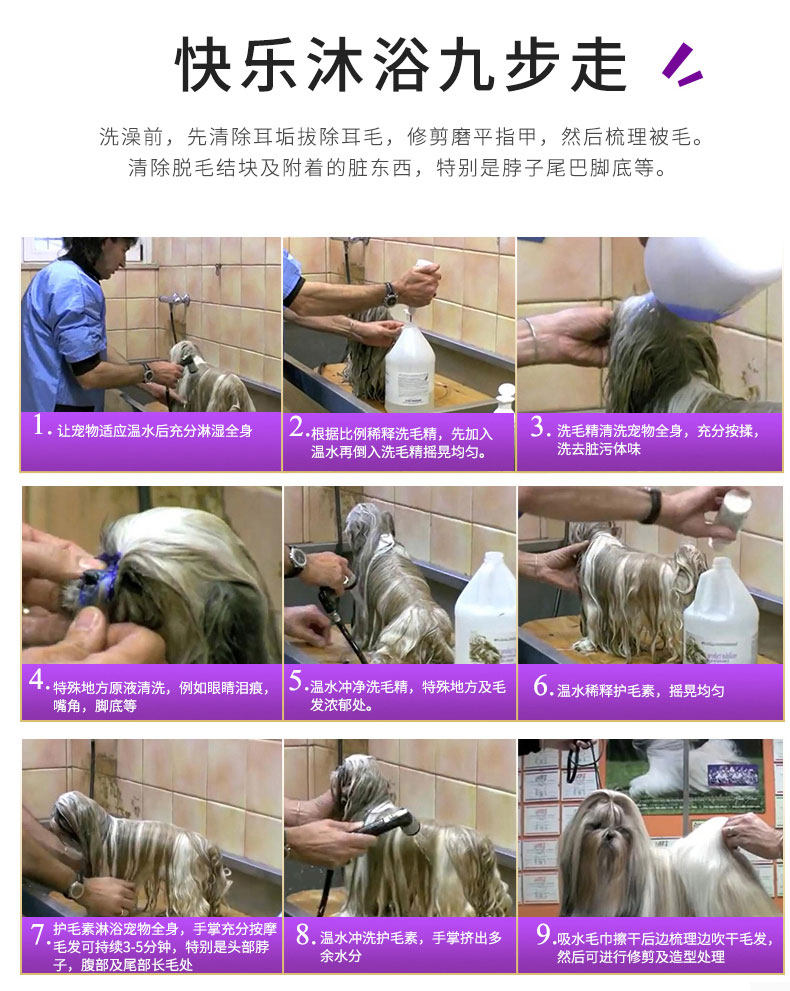 快乐沐浴九步走

洗澡前，先清除耳垢拔除耳毛，修剪磨平指甲，然后梳理被毛。
清除脱毛结块及附着的脏东西，特别是脖子尾巴脚底等。

1. 让宠物适应温水后充分淋湿全身

2. 根据比例稀释洗毛精，先加入温水再倒入洗毛精摇晃均匀。

3. 洗毛精清洗宠物全身，充分按揉，洗去脏污体味

4. 特殊地方原液清洗，例如眼睛泪痕，嘴角，脚底等

5. 温水冲净洗毛精，特殊地方及毛发浓郁处。

6. 温水稀释护毛素，摇晃均匀

7. 护毛素淋浴宠物全身，手掌充分按摩毛发可持续3-5分钟，特别是头部脖子，腹部及尾部长毛处

8. 温水冲洗护毛素，手掌挤出多余水分

9. 吸水毛巾擦干后边梳理边吹干毛发，然后可进行修剪及造型处理