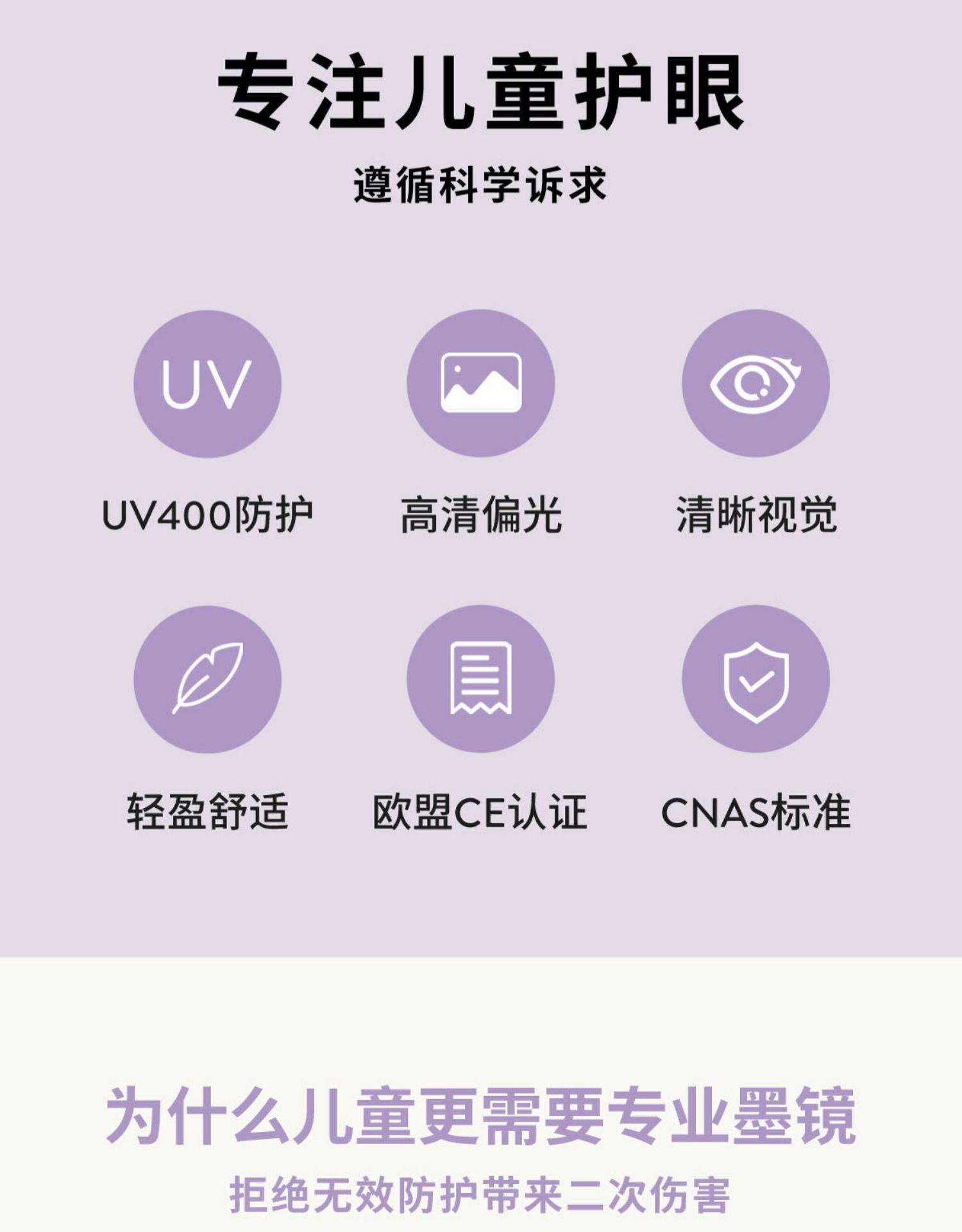 专注儿童护眼

遵循科学诉求

UV

UV400防护

高清偏光

清晰视觉

轻盈舒适

欧盟CE认证

CNAS标准

为什么儿童更需要专业墨镜

拒绝无效防护带来二次伤害