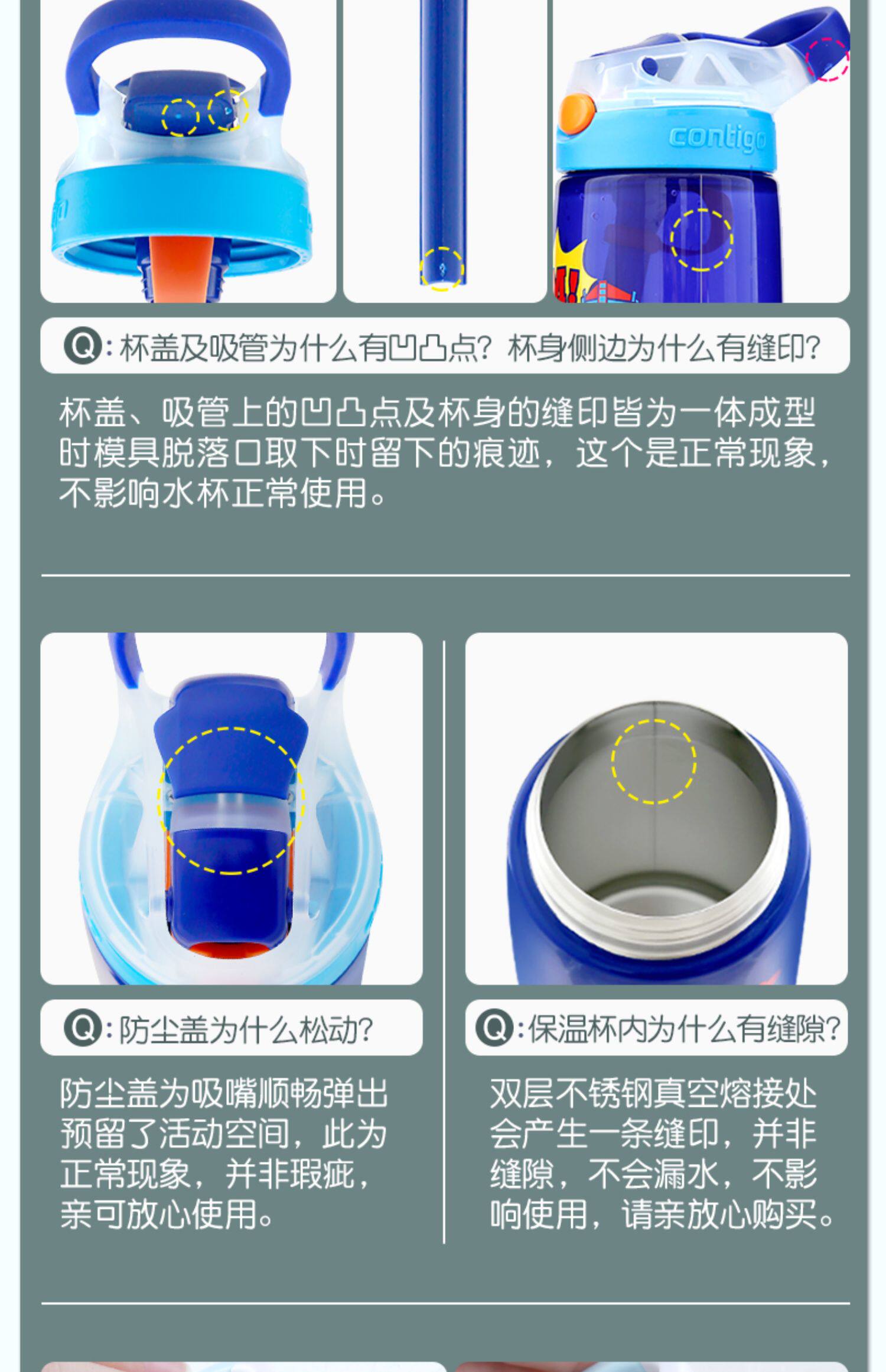 contigo

Q: 杯盖及吸管为什么有凹凸点？杯身侧边为什么有缝印？

杯盖、吸管上的凹凸点及杯身的缝印皆为一体成型时模具脱落口取下时留下的痕迹，这个是正常现象，不影响水杯正常使用。

Q: 防尘盖为什么松动？

防尘盖为吸嘴顺畅弹出预留了活动空间，此为正常现象，并非瑕疵，亲可放心使用。

Q: 保温杯内为什么有缝隙？

双层不锈钢真空熔接处会产生一条缝印，并非缝隙，不会漏水，不影响使用，请亲放心购买。