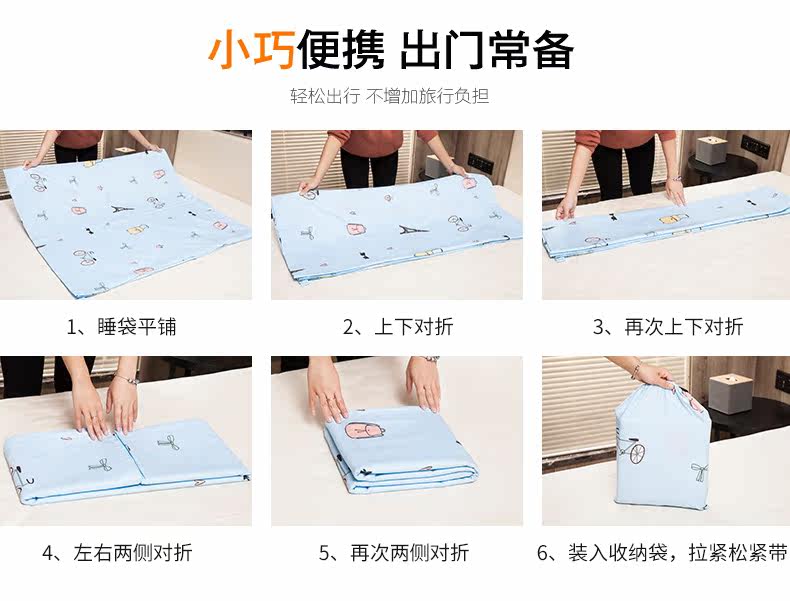 小巧便携 出门常备

轻松出行 不增加旅行负担

1、睡袋平铺

2、上下对折

3、再次上下对折

4、左右两侧对折

5、再次两侧对折

6、装入收纳袋，拉紧松紧带