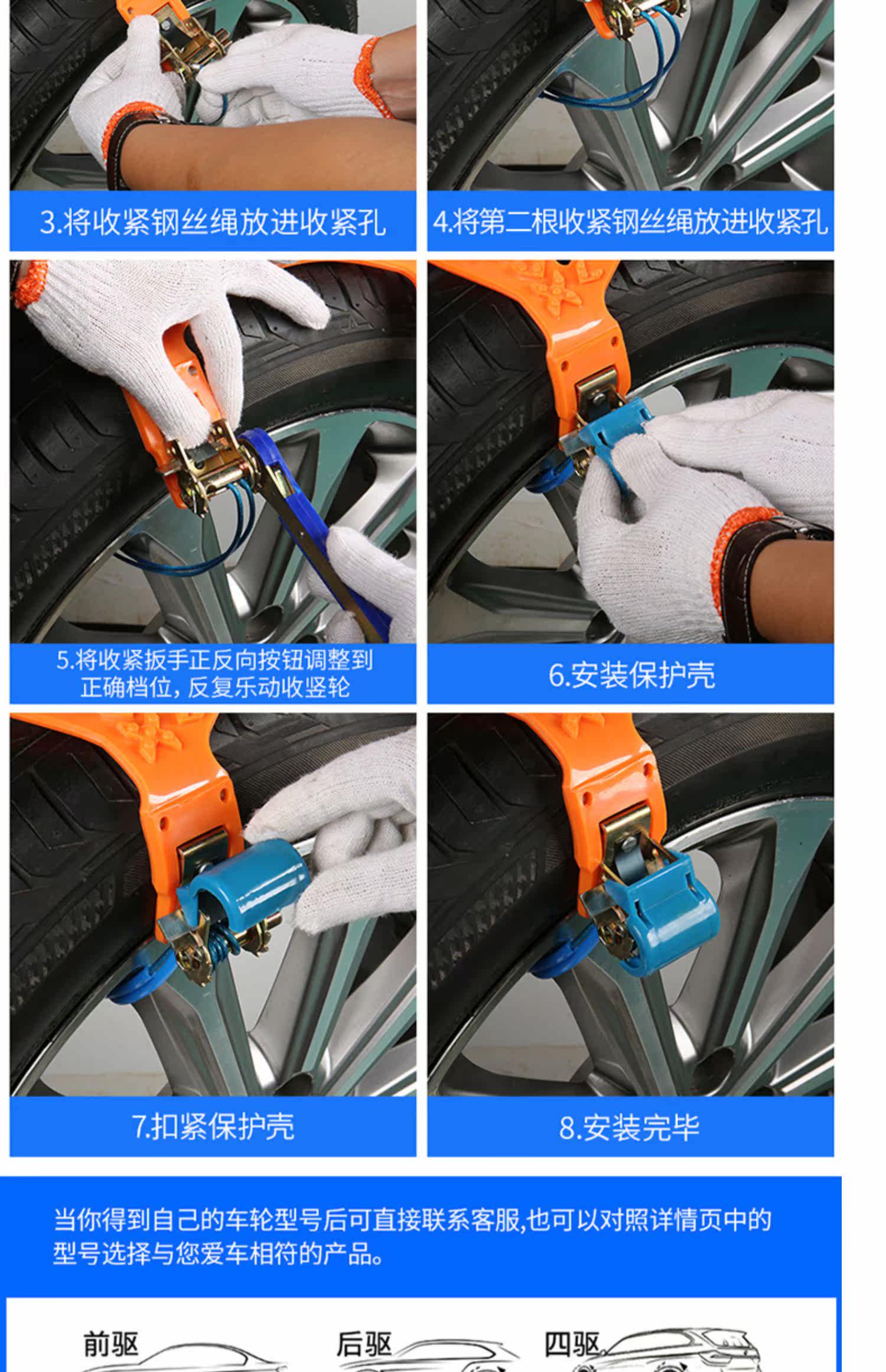 3.将收紧钢丝绳放进收紧孔

4.将第二根收紧钢丝绳放进收紧孔

5.将收紧扳手正反向按钮调整到正确档位，反复乐动收竖轮

6.安装保护壳

7.扣紧保护壳

8.安装完毕

当你得到自己的车轮型号后可直接联系客服,也可以对照详情页中的型号选择与您爱车相符的产品。

前驱

后驱

四驱