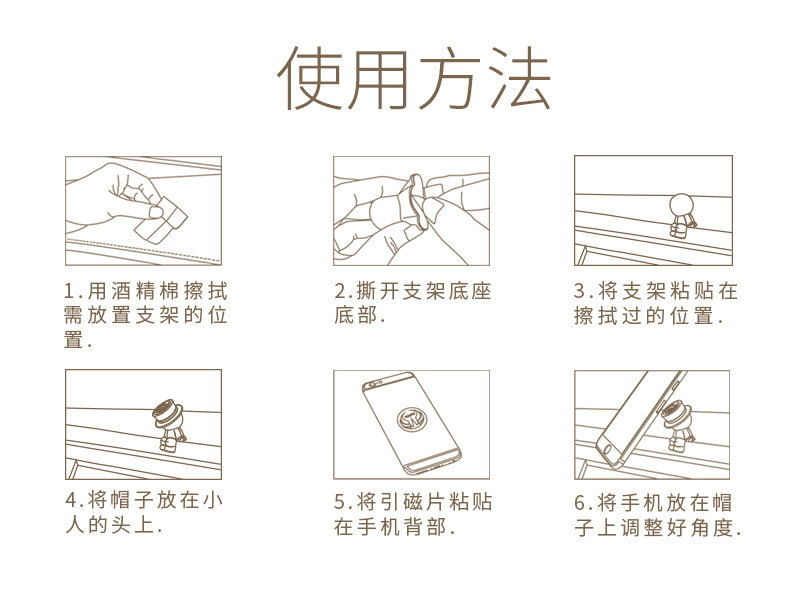 使用方法

1.用酒精棉擦拭需放置支架的位置.

2.撕开支架底座底部.

3.将支架粘贴在擦拭过的位置.

4.将帽子放在小人的头上.

5.将引磁片粘贴在手机背部.

6.将手机放在帽子上调整好角度.