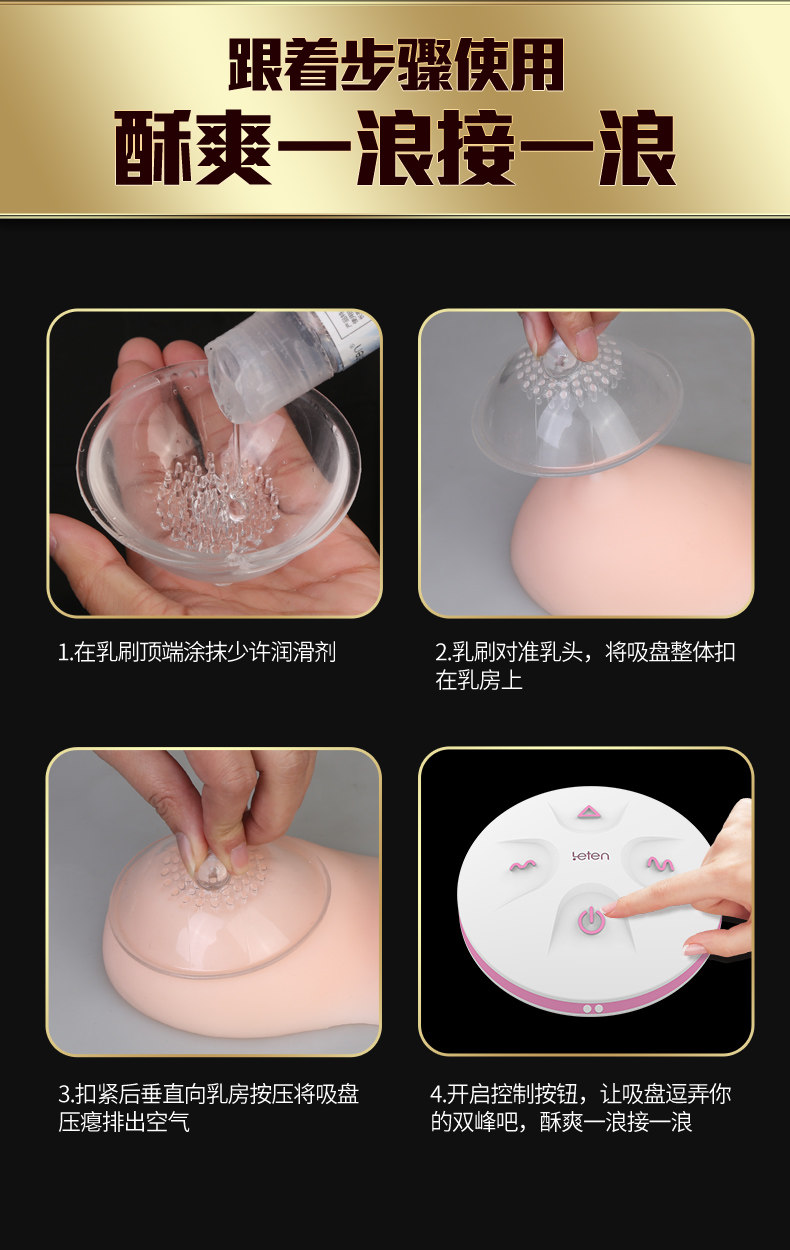 跟着步骤使用
酥爽一浪接一浪

1.在乳刷顶端涂抹少许润滑剂

2.乳刷对准乳头，将吸盘整体扣在乳房上

3.扣紧后垂直向乳房按压将吸盘压瘪排出空气

leten

4.开启控制按钮，让吸盘逗弄你的双峰吧，酥爽一浪接一浪