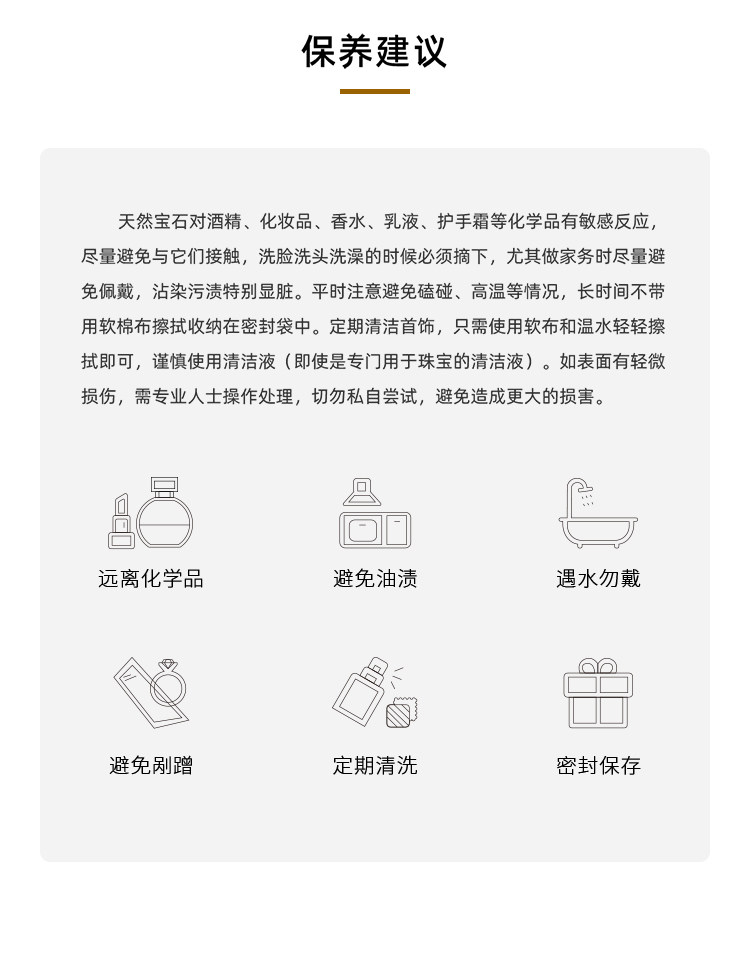 保养建议

天然宝石对酒精、化妆品、香水、乳液、护手霜等化学品有敏感反应，尽量避免与它们接触，洗脸洗头洗澡的时候必须摘下，尤其做家务时尽量避免佩戴，沾染污渍特别显脏。平时注意避免磕碰、高温等情况，长时间不带用软棉布擦拭收纳在密封袋中。定期清洁首饰，只需使用软布和温水轻轻擦拭即可，谨慎使用清洁液（即使是专门用于珠宝的清洁液）。如表面有轻微损伤，需专业人士操作处理，切勿私自尝试，避免造成更大的损害。

远离化学品

避免油渍

遇水勿戴

避免剐蹭

定期清洗

密封保存