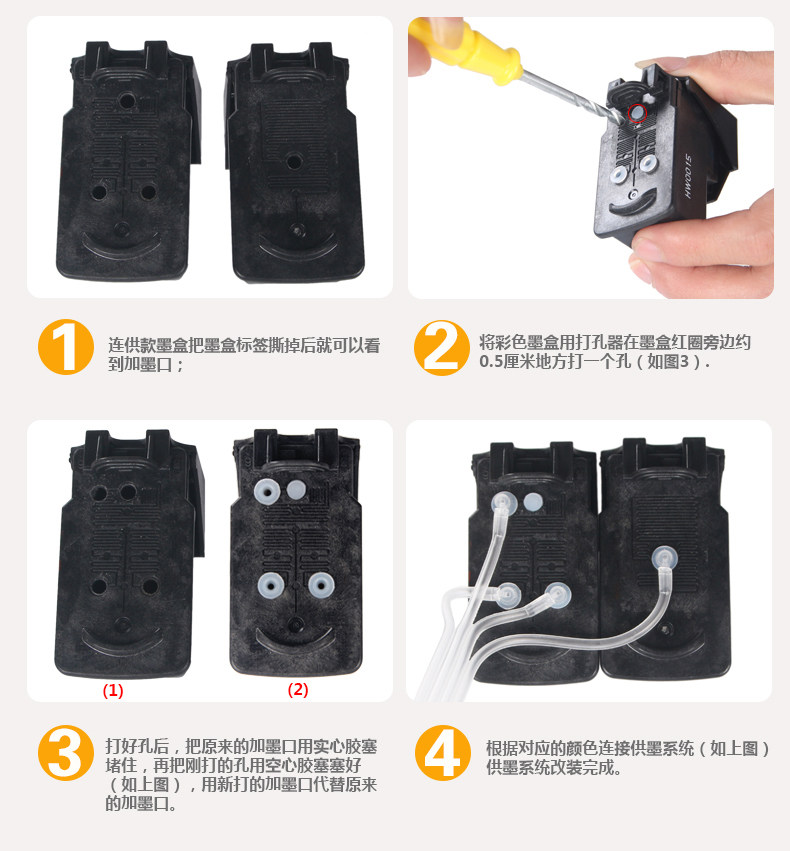 HW0015

1 连供款墨盒把墨盒标签撕掉后就可以看到加墨口；

2 将彩色墨盒用打孔器在墨盒红圈旁边约0.5厘米地方打一个孔（如图3）.

(1)

(2)

3 打好孔后，把原来的加墨口用实心胶塞堵住，再把刚打的孔用空心胶塞塞好（如上图），用新打的加墨口代替原来的加墨口。

4 根据对应的颜色连接供墨系统（如上图）供墨系统改装完成。