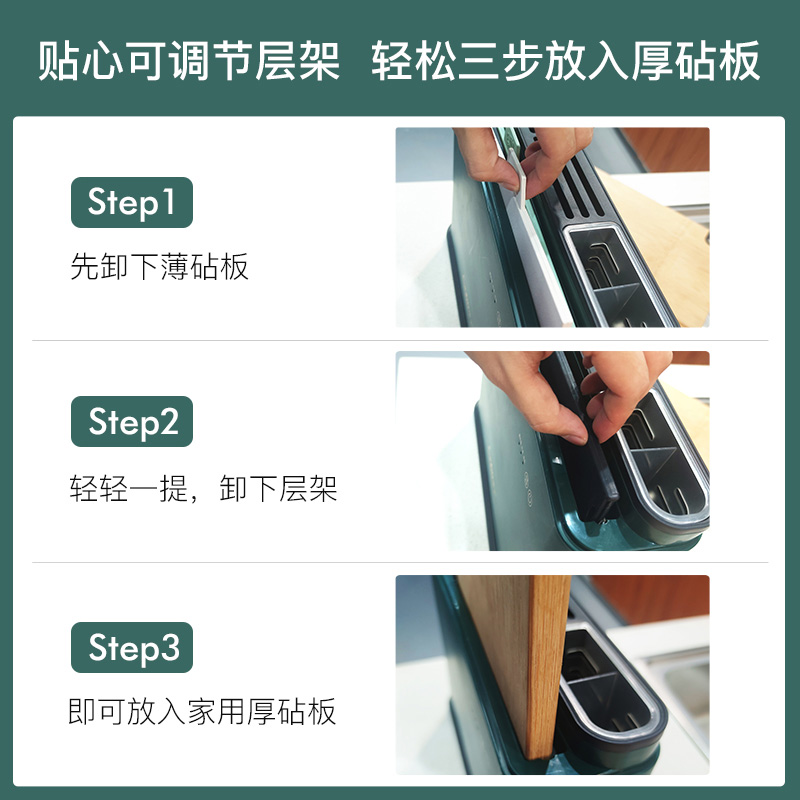 贴心可调节层架  轻松三步放入厚砧板

Step1

先卸下薄砧板

Step2

轻轻一提，卸下层架

Step3

即可放入家用厚砧板